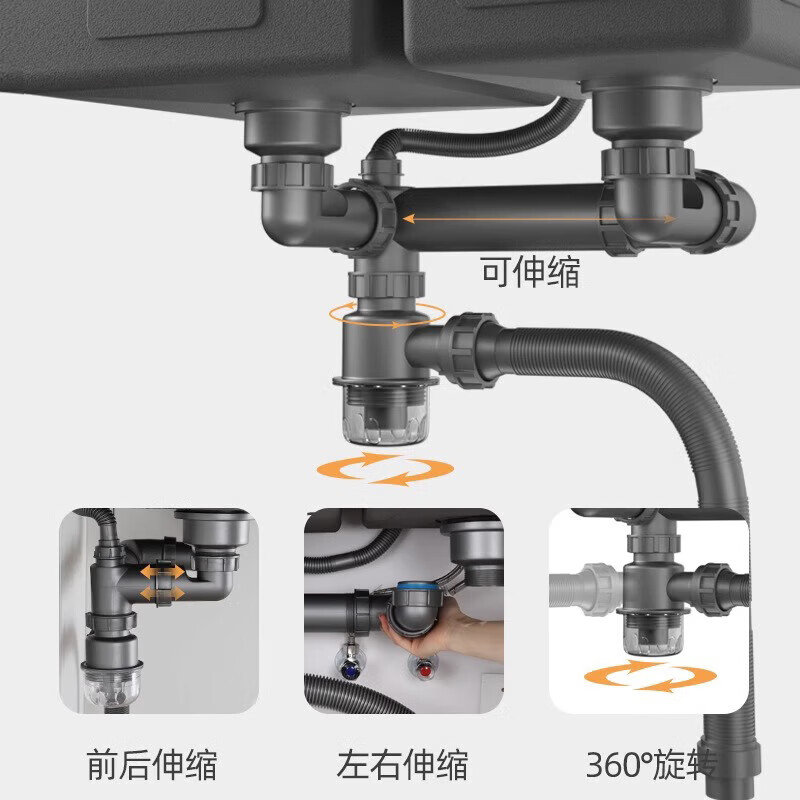 可伸缩

前后伸缩

左右伸缩

360°旋转