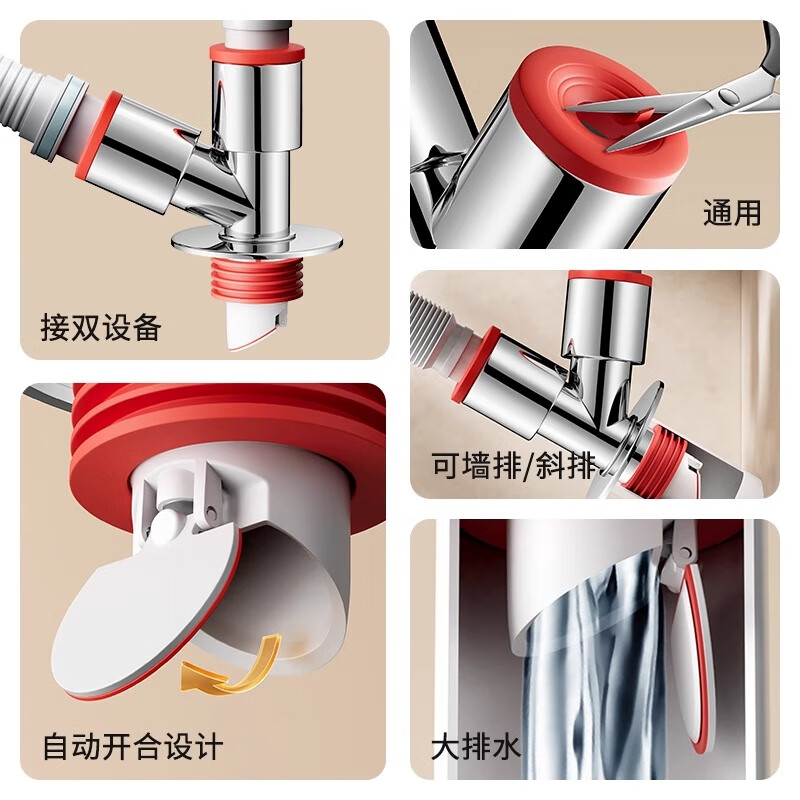 接双设备

通用

可墙排/斜排

自动开合设计

大排水