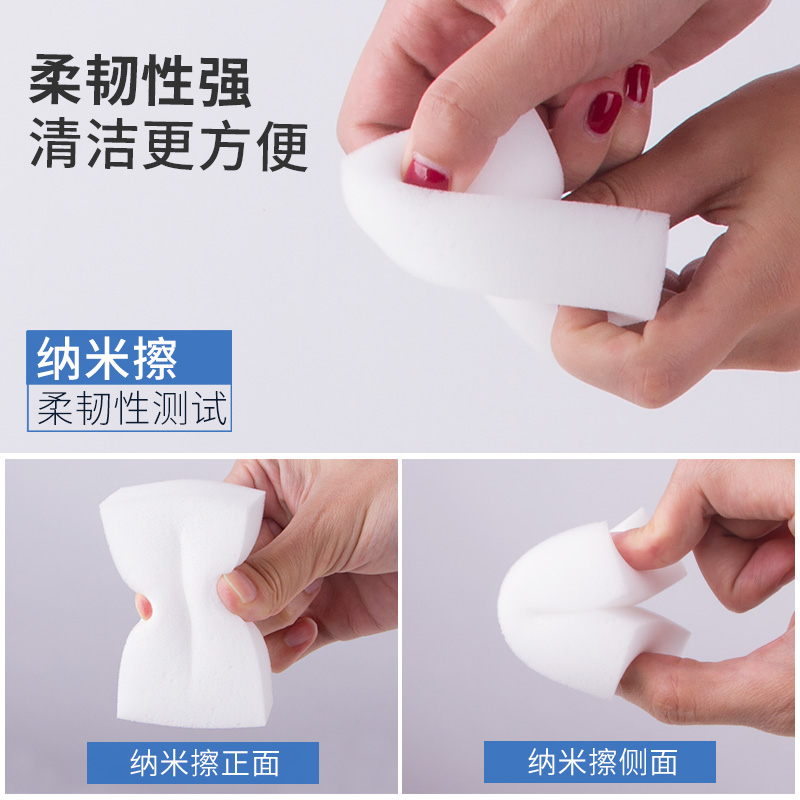 柔韧性强
清洁更方便

纳米擦
柔韧性测试

纳米擦正面

纳米擦侧面