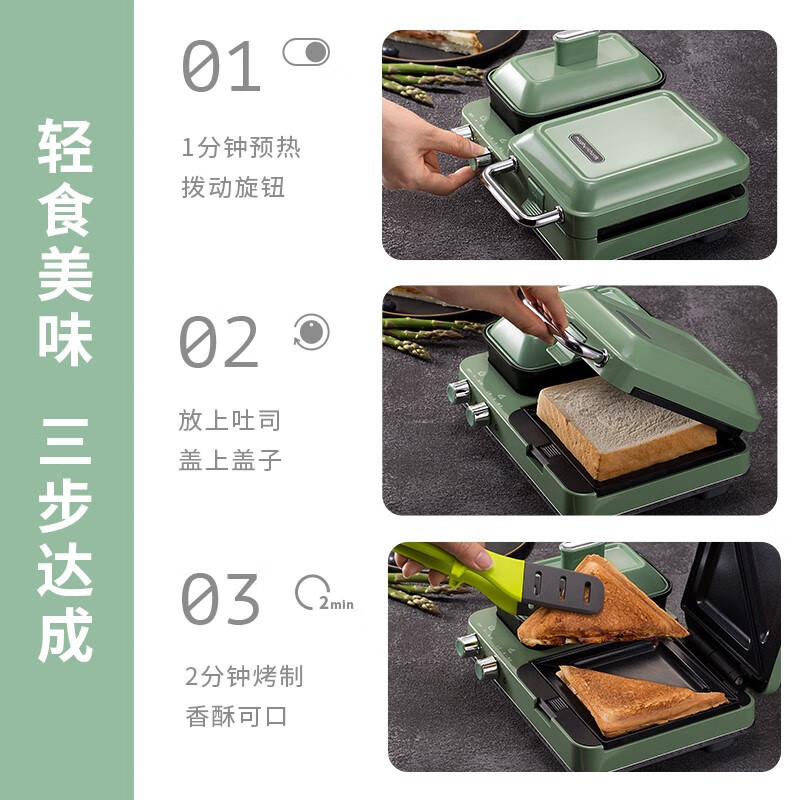 轻食美味 三步达成

01

1分钟预热
拨动旋钮

02

放上吐司
盖上盖子

03

2min

2分钟烤制
香酥可口