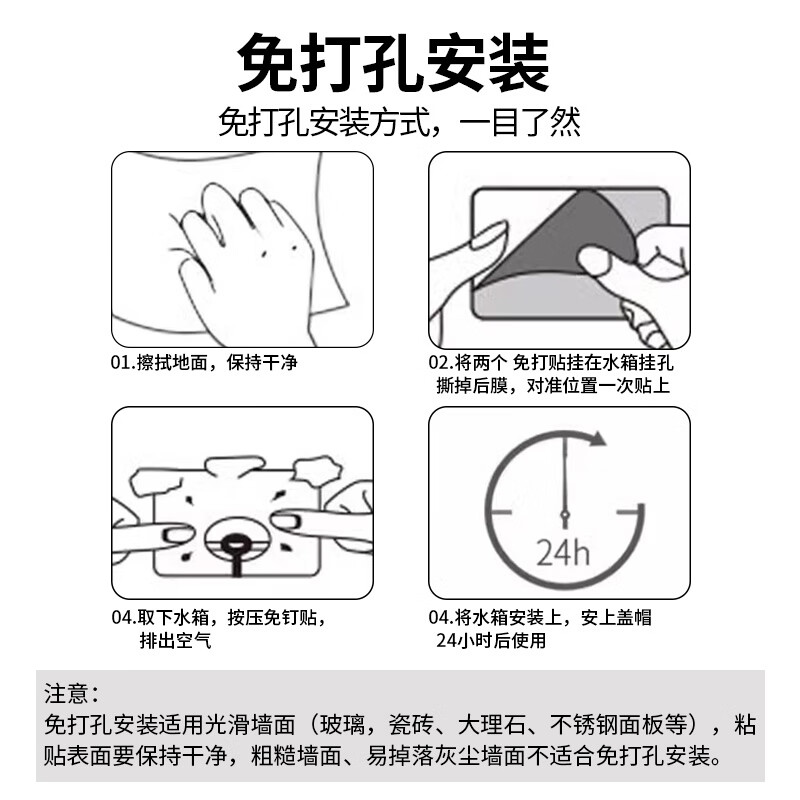 免打孔安装

免打孔安装方式，一目了然

01.擦拭地面，保持干净

02.将两个 免打贴挂在水箱挂孔 撕掉后膜，对准位置一次贴上

04.取下水箱，按压免钉贴，排出空气

24h

04.将水箱安装上，安上盖帽 24小时后使用

注意：
免打孔安装适用光滑墙面（玻璃，瓷砖、大理石、不锈钢面板等），粘贴表面要保持干净，粗糙墙面、易掉落灰尘墙面不适合免打孔安装。