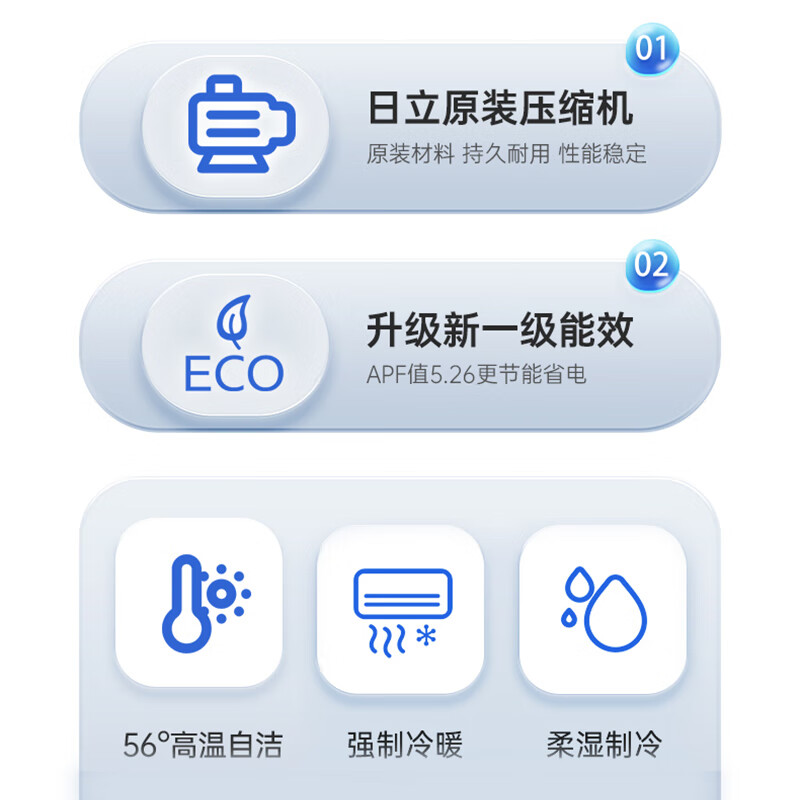 01

日立原装压缩机

原装材料 持久耐用 性能稳定

02

ECO

升级新一级能效

APF值5.26更节能省电

56°高温自洁

强制冷暖

柔湿制冷