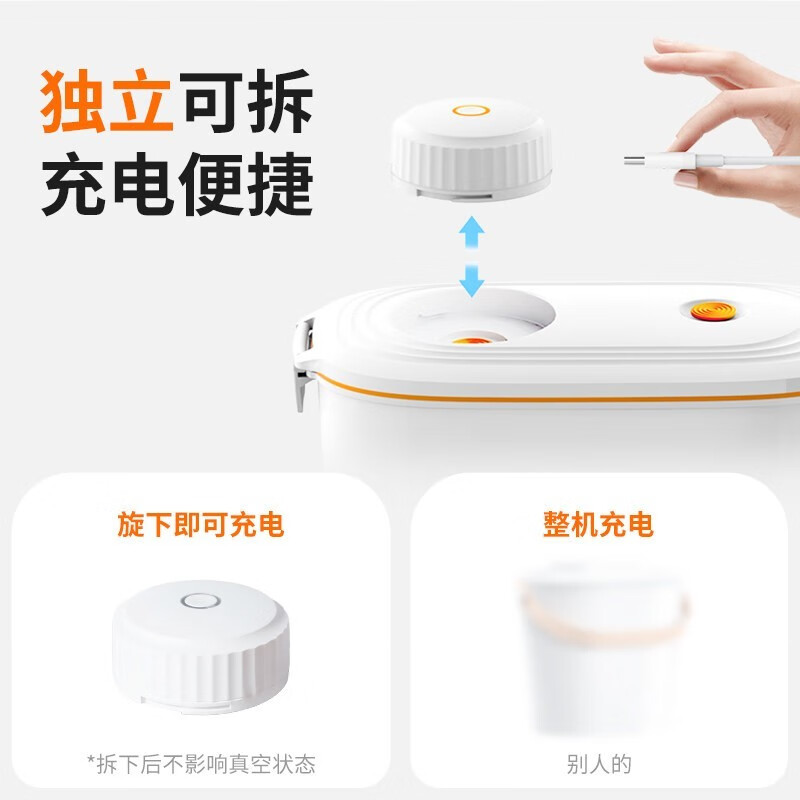 独立可拆
充电便捷

旋下即可充电

*拆下后不影响真空状态

整机充电

别人的