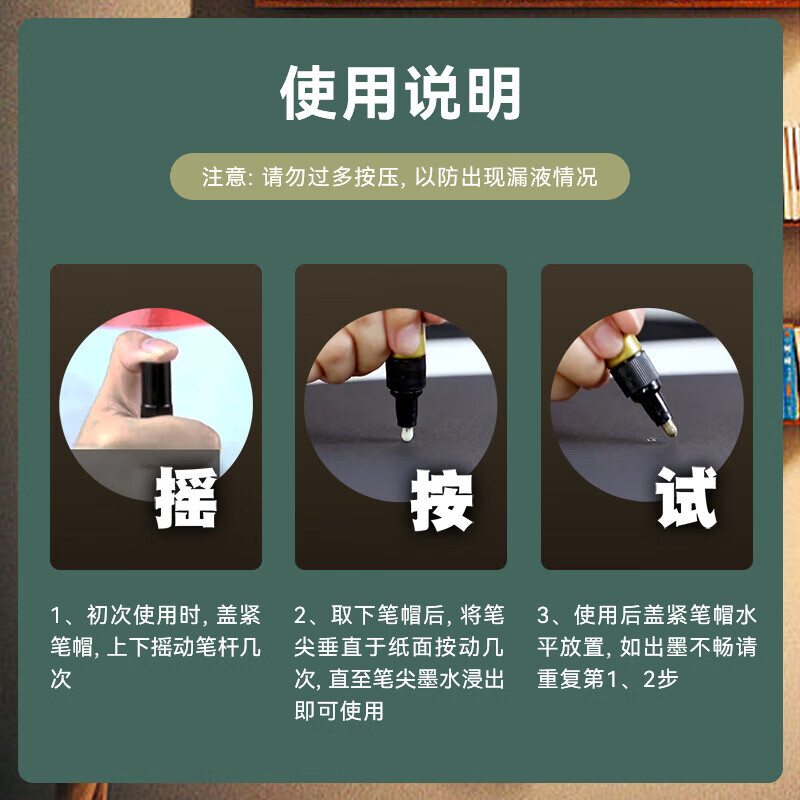 使用说明

注意: 请勿过多按压, 以防出现漏液情况

摇

按

试

1、初次使用时, 盖紧笔帽, 上下摇动笔杆几次

2、取下笔帽后, 将笔尖垂直于纸面按动几次, 直至笔尖墨水浸出即可使用

3、使用后盖紧笔帽水平放置, 如出墨不畅请重复第1、2步