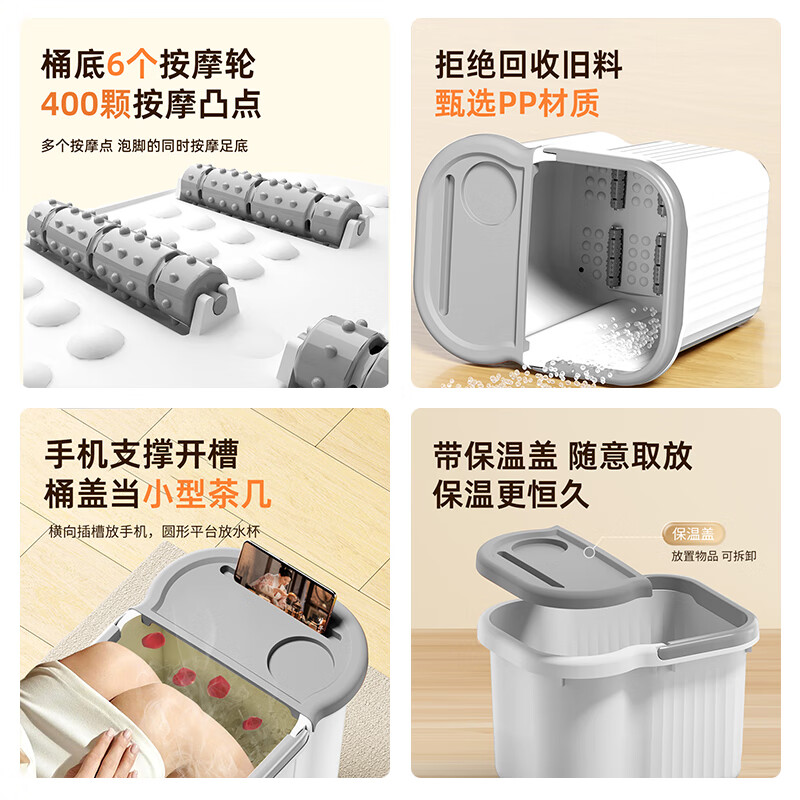 桶底6个按摩轮
400颗按摩凸点

多个按摩点 泡脚的同时按摩足底

拒绝回收旧料
甄选PP材质

手机支撑开槽
桶盖当小型茶几

横向插槽放手机，圆形平台放水杯

带保温盖 随意取放
保温更恒久

保温盖
放置物品 可拆卸