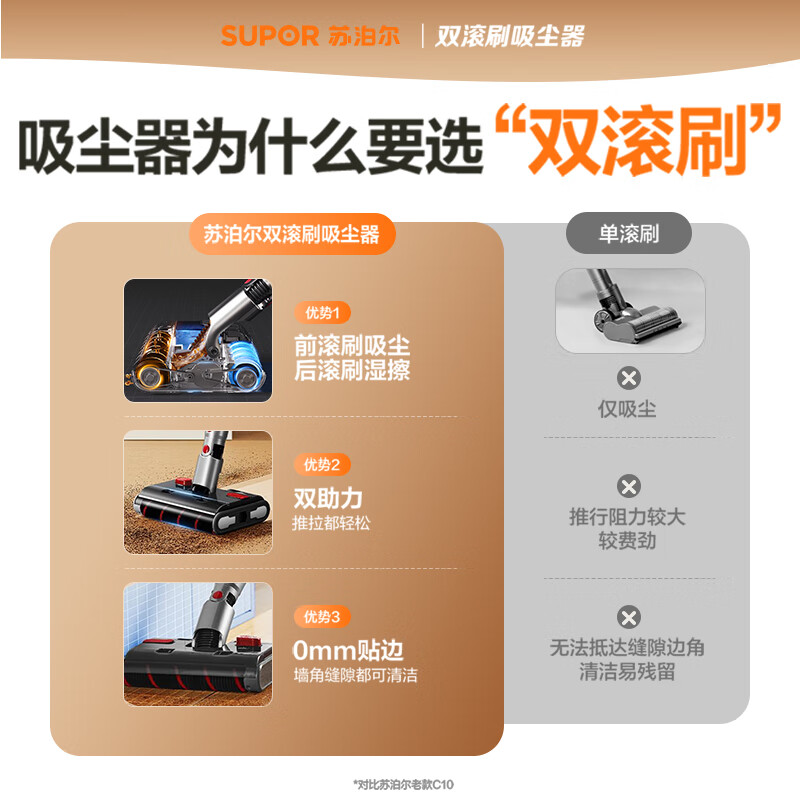 SUPOR 苏泊尔 | 双滚刷吸尘器

吸尘器为什么要选“双滚刷”

苏泊尔双滚刷吸尘器

优势1
前滚刷吸尘
后滚刷湿擦

优势2
双助力
推拉都轻松

优势3
0mm贴边
墙角缝隙都可清洁

单滚刷

仅吸尘

推行阻力较大
较费劲

无法抵达缝隙边角
清洁易残留

*对比苏泊尔老款C10