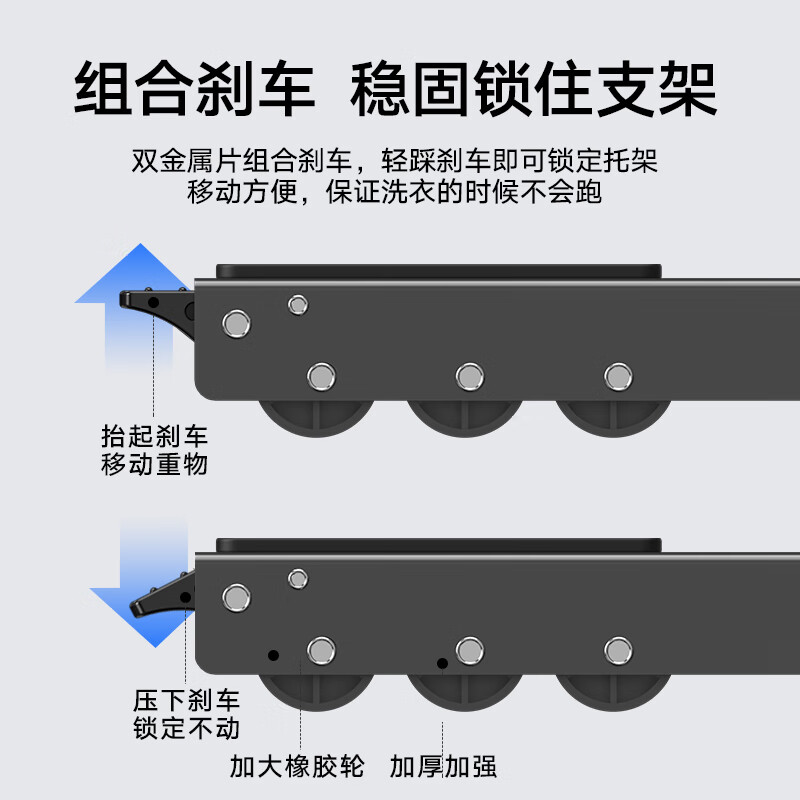 组合刹车 稳固锁住支架

双金属片组合刹车，轻踩刹车即可锁定托架
移动方便，保证洗衣的时候不会跑

抬起刹车
移动重物

压下刹车
锁定不动

加大橡胶轮

加厚加强