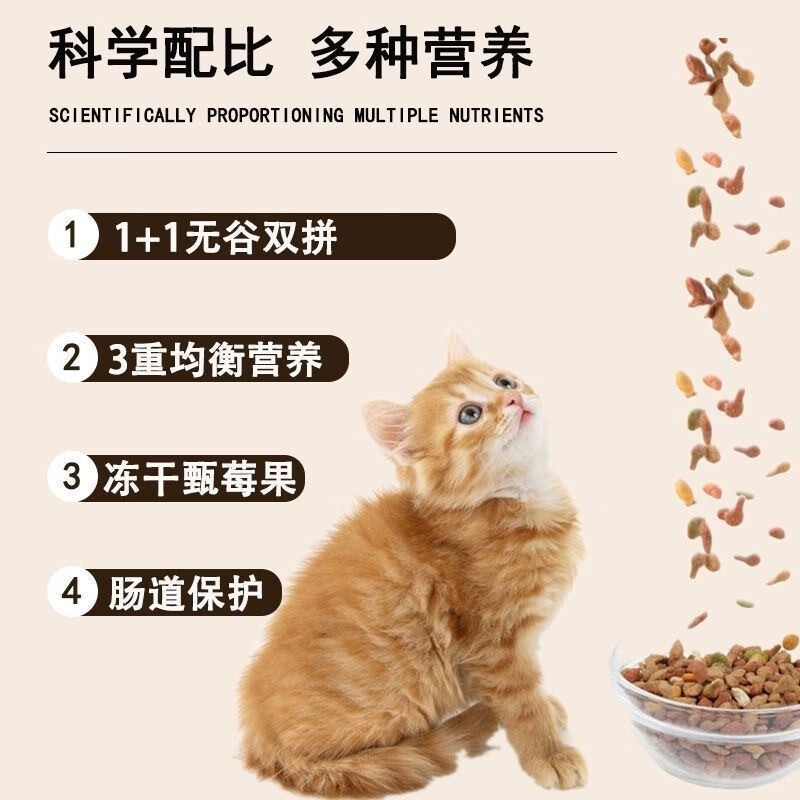 科学配比 多种营养

SCIENTIFICALLY PROPORTIONING MULTIPLE NUTRIENTS

1 1+1无谷双拼

2 3重均衡营养

3 冻干甄莓果

4 肠道保护