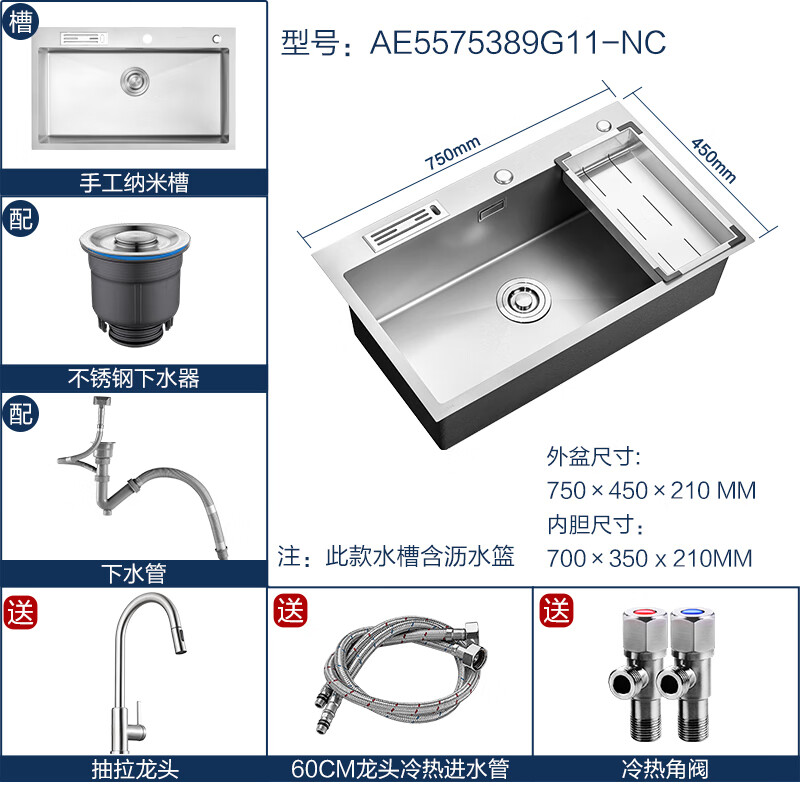 槽

手工纳米槽

配

不锈钢下水器

配

下水管

型号：AE5575389G11-NC

750mm

450mm

外盆尺寸:
750 × 450 × 210 MM
内胆尺寸:
700 × 350 x 210MM

注：此款水槽含沥水篮

送

抽拉龙头

送

60CM龙头冷热进水管

送

冷热角阀