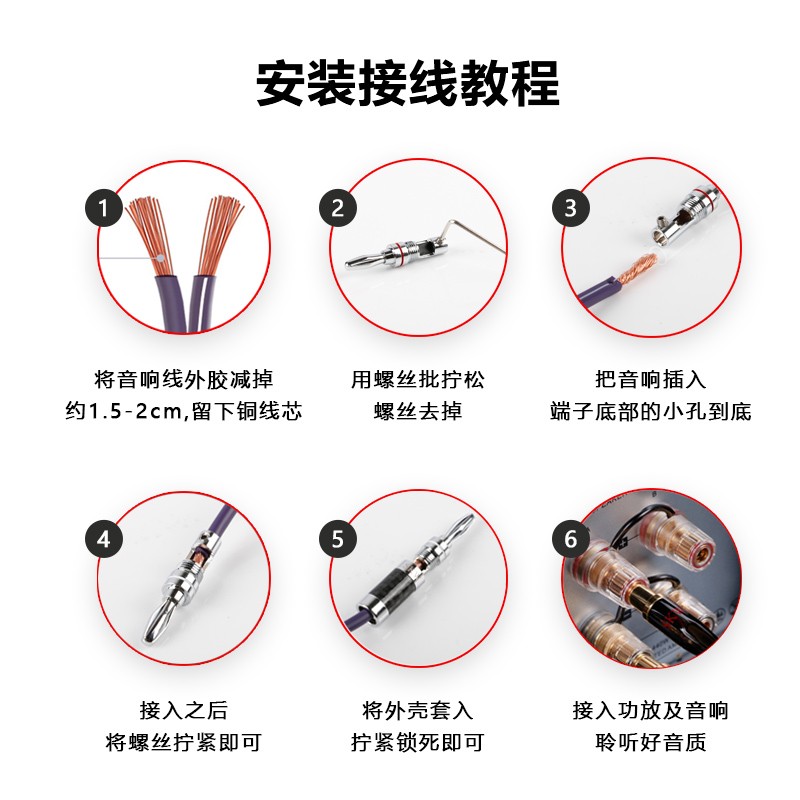 安装接线教程

1

将音响线外胶减掉
约1.5-2cm,留下铜线芯

2

用螺丝批拧松
螺丝去掉

3

把音响插入
端子底部的小孔到底

4

接入之后
将螺丝拧紧即可

5

将外壳套入
拧紧锁死即可

6

接入功放及音响
聆听好音质