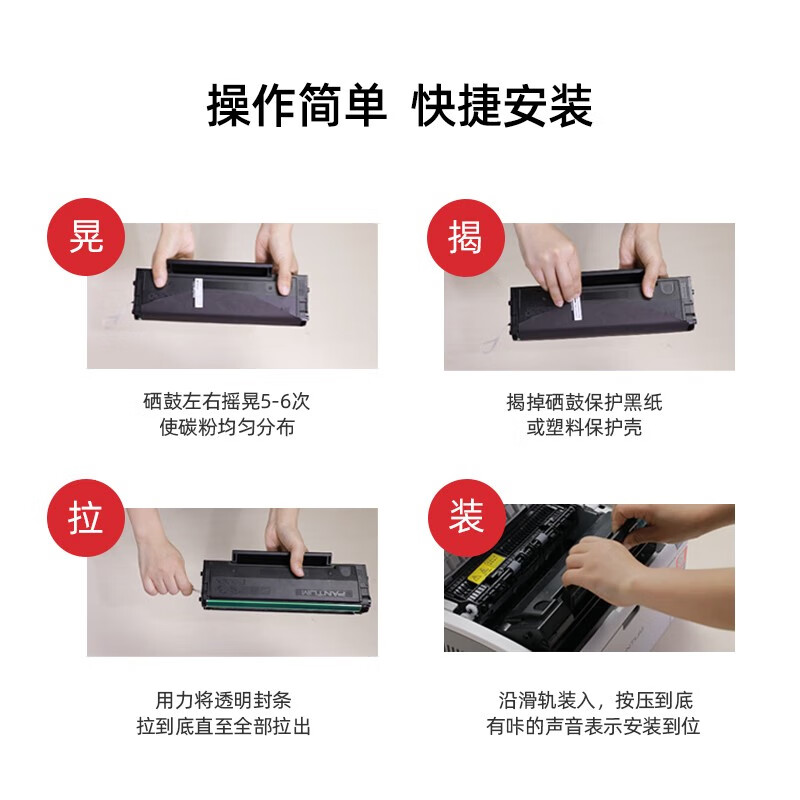 操作简单 快捷安装

晃

硒鼓左右摇晃5-6次
使碳粉均匀分布

揭

揭掉硒鼓保护黑纸
或塑料保护壳

拉

PANTUM

用力将透明封条
拉到底直至全部拉出

装

沿滑轨装入，按压到底
有咔的声音表示安装到位