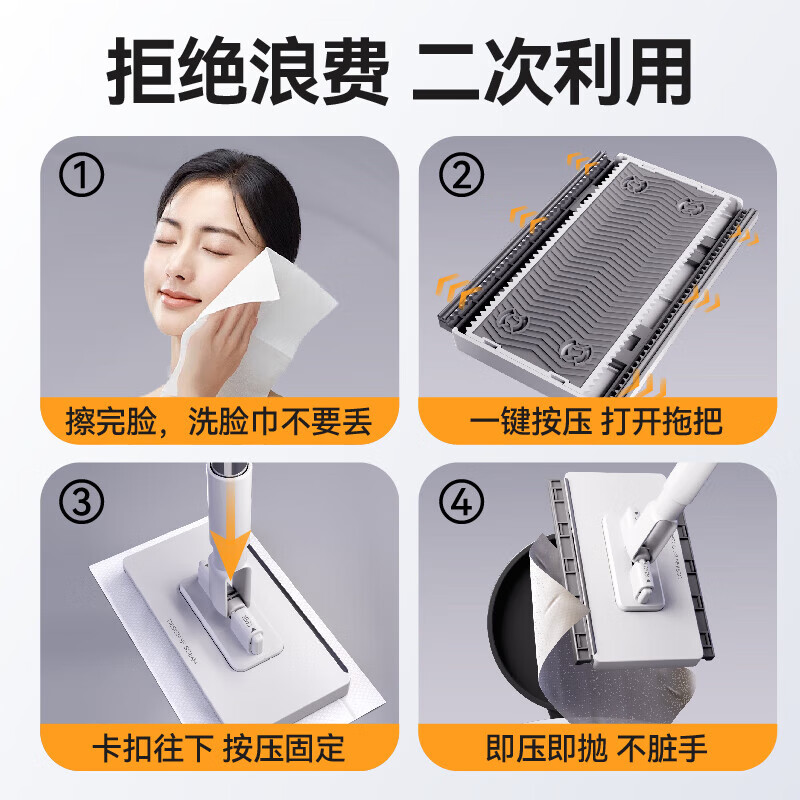 拒绝浪费 二次利用

①
擦完脸，洗脸巾不要丢

②
一键按压 打开拖把

③
卡扣往下 按压固定

④
即压即抛 不脏手