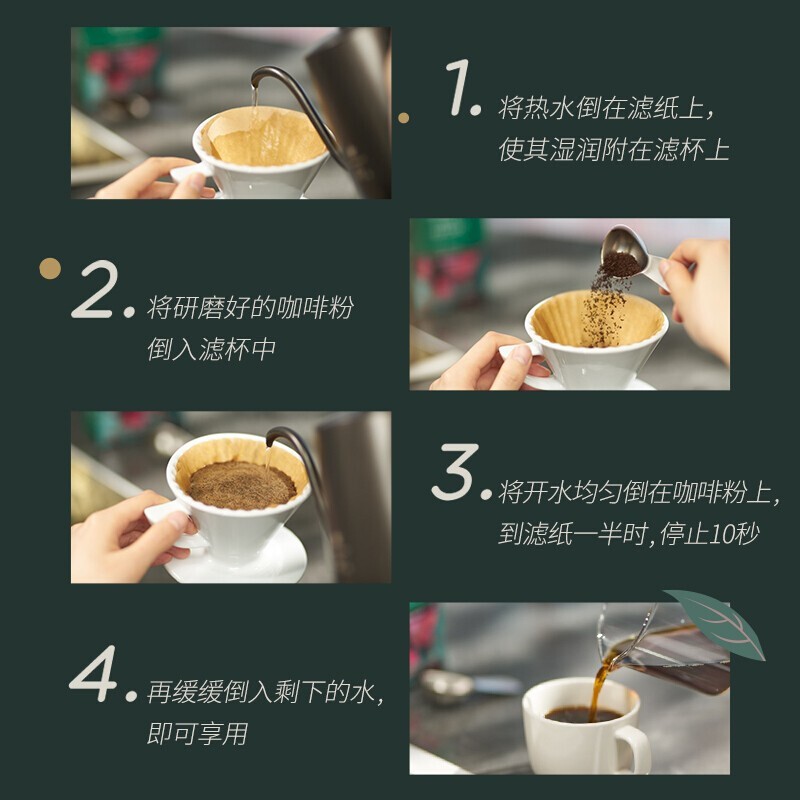 1. 将热水倒在滤纸上，使其湿润附在滤杯上

2. 将研磨好的咖啡粉倒入滤杯中

3. 将开水均匀倒在咖啡粉上，到滤纸一半时，停止10秒

4. 再缓缓倒入剩下的水，即可享用