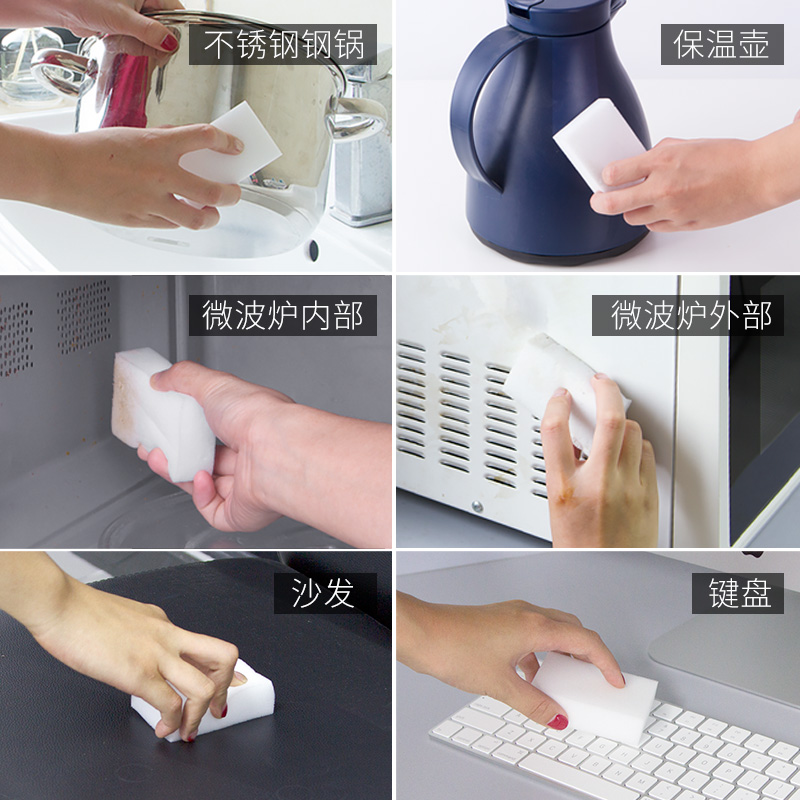 不锈钢钢锅

保温壶

微波炉内部

微波炉外部

沙发

键盘