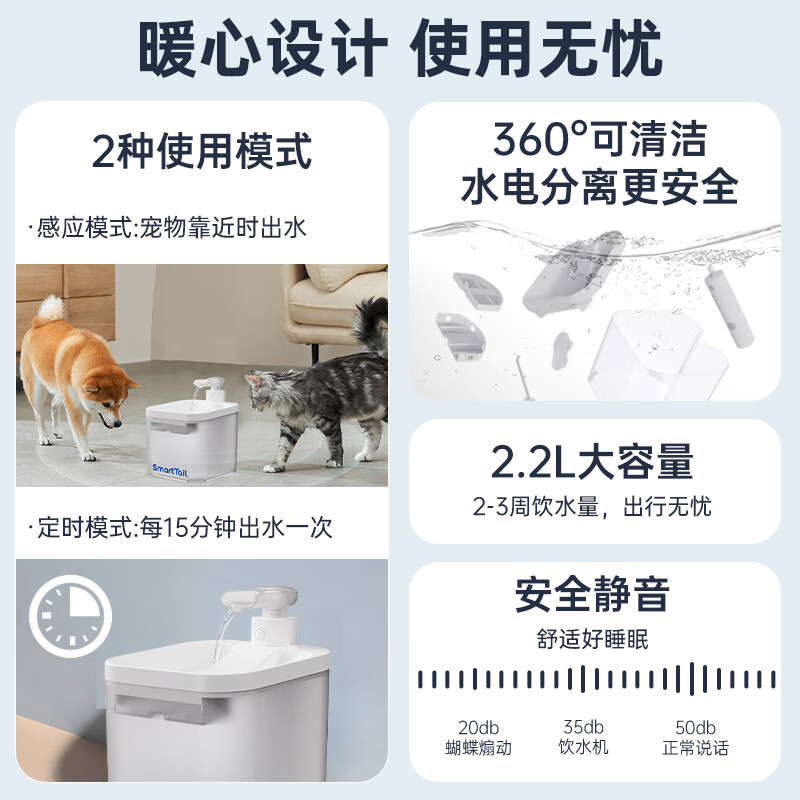 暖心设计 使用无忧

2种使用模式

·感应模式:宠物靠近时出水

SmartTail

·定时模式:每15分钟出水一次

360°可清洁
水电分离更安全

2.2L大容量
2-3周饮水量，出行无忧

安全静音
舒适好睡眠

20db
蝴蝶煽动

35db
饮水机

50db
正常说话