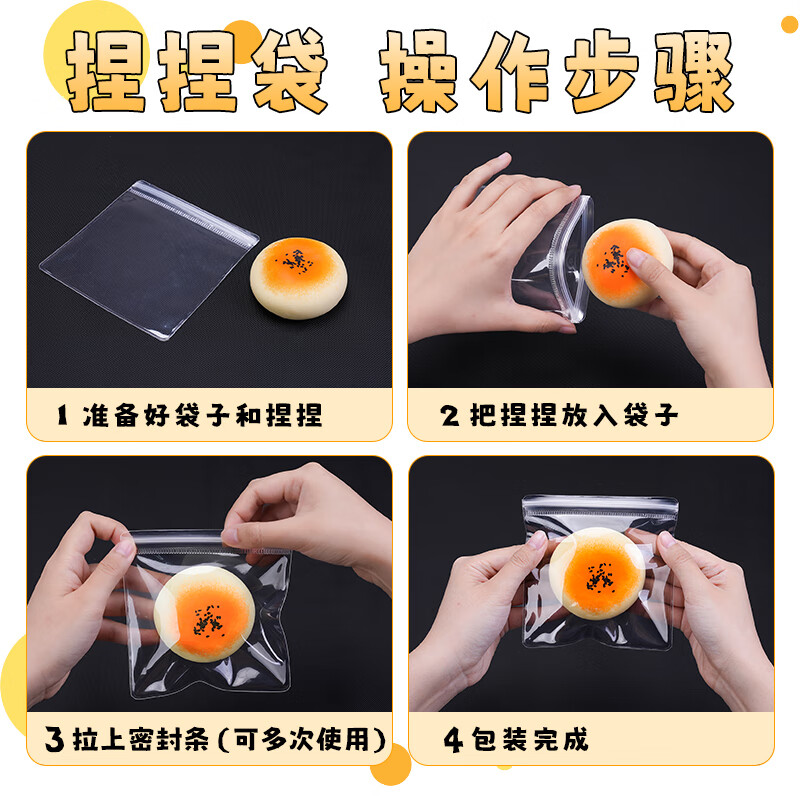 捏捏袋 操作步骤

1 准备好袋子和捏捏

2 把捏捏放入袋子

3 拉上密封条(可多次使用)

4 包装完成