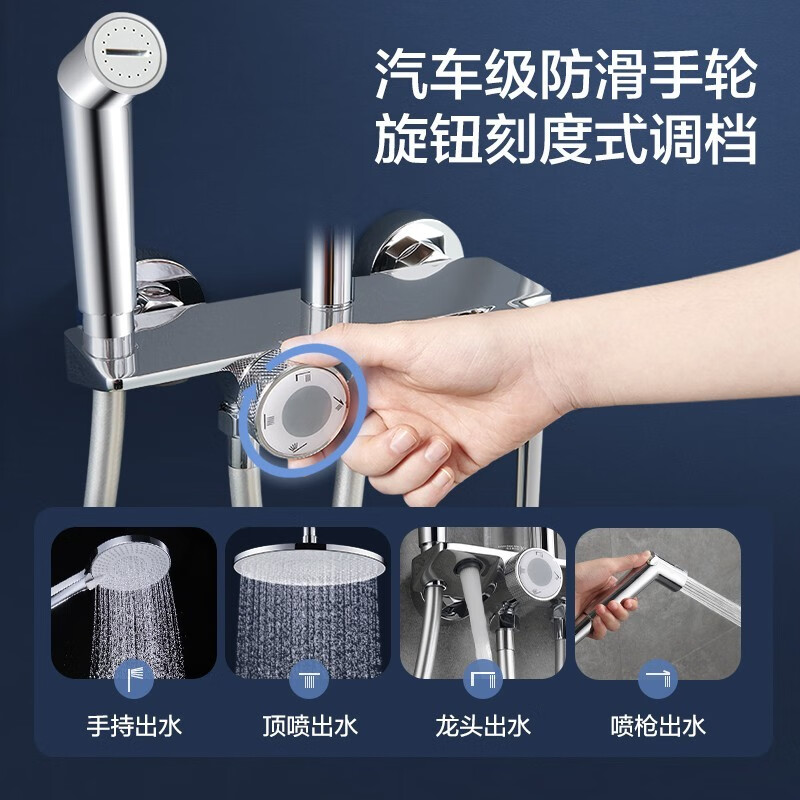 汽车级防滑手轮
旋钮刻度式调档

手持出水

顶喷出水

龙头出水

喷枪出水