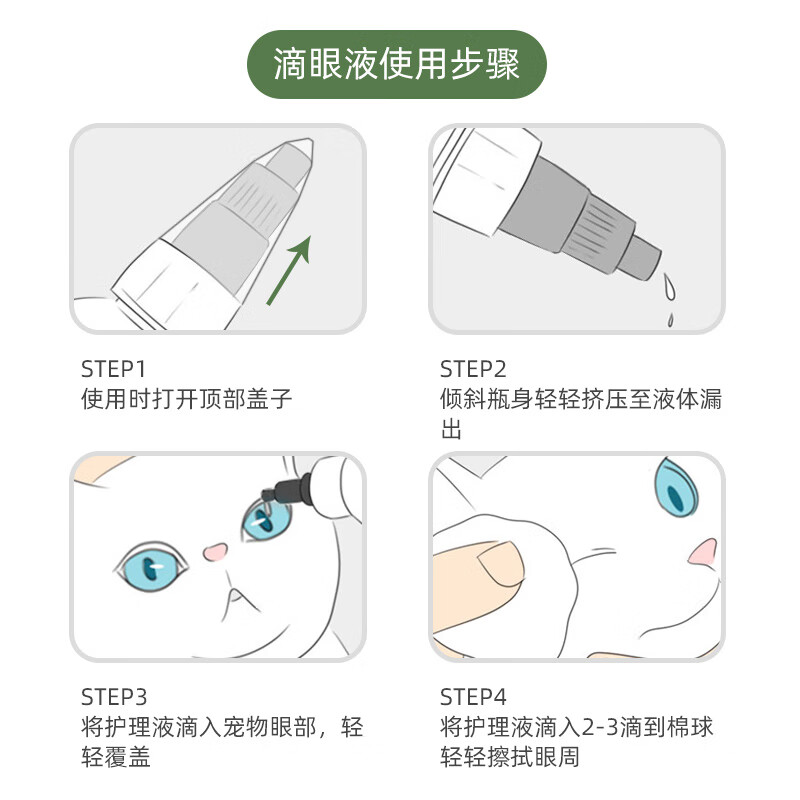 滴眼液使用步骤

STEP1
使用时打开顶部盖子

STEP2
倾斜瓶身轻轻挤压至液体漏出

STEP3
将护理液滴入宠物眼部，轻轻覆盖

STEP4
将护理液滴入2-3滴到棉球轻轻擦拭眼周