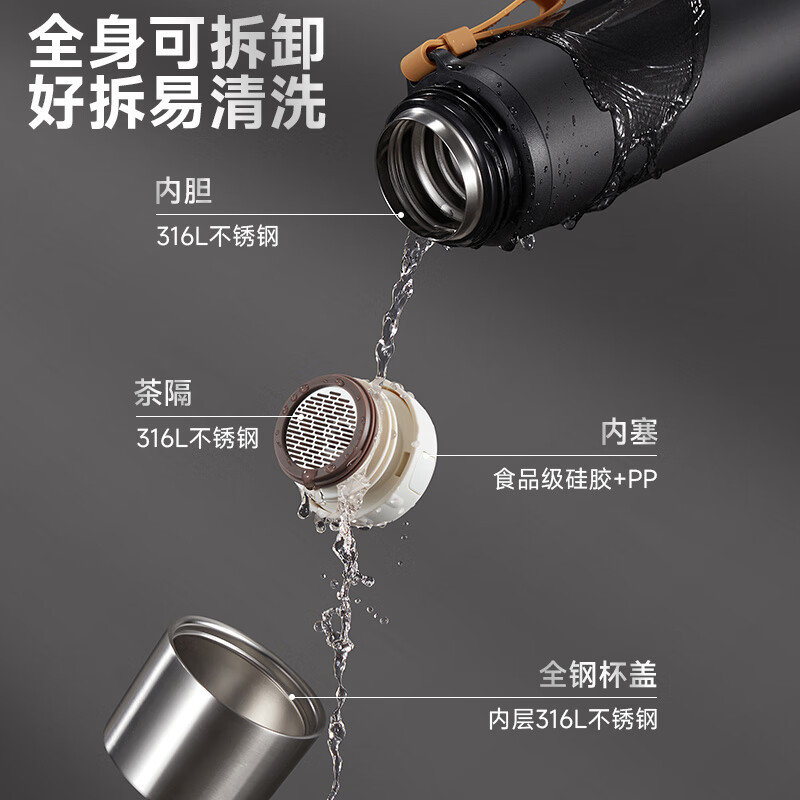 全身可拆卸
好拆易清洗

内胆
316L不锈钢

茶隔
316L不锈钢

内塞
食品级硅胶+PP

全钢杯盖
内层316L不锈钢