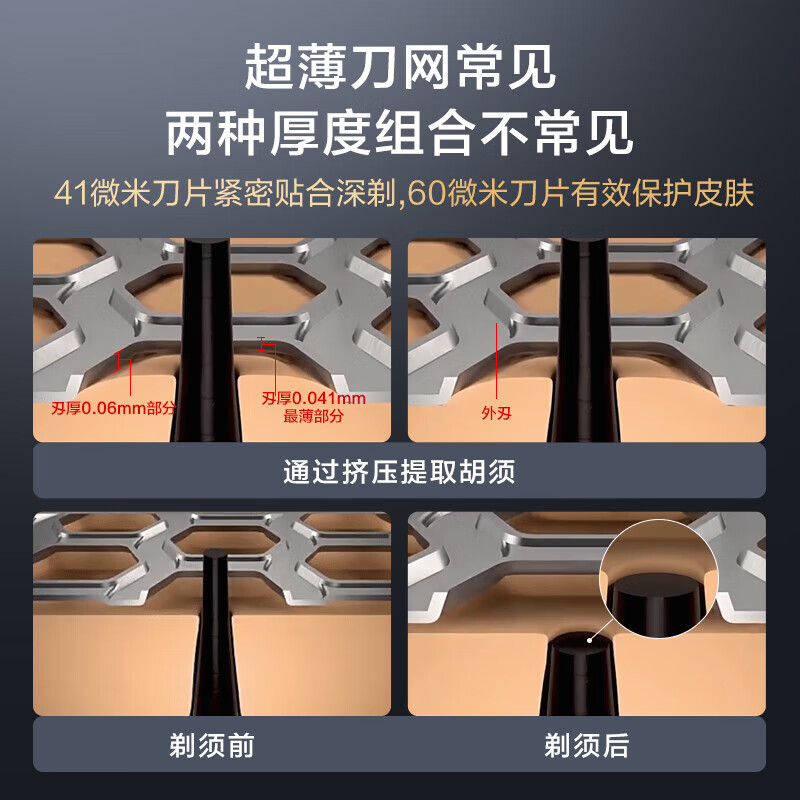 超薄刀网常见
两种厚度组合不常见
41微米刀片紧密贴合深剃,60微米刀片有效保护皮肤

刃厚0.06mm部分

刃厚0.041mm
最薄部分

外刃

通过挤压提取胡须

剃须前

剃须后