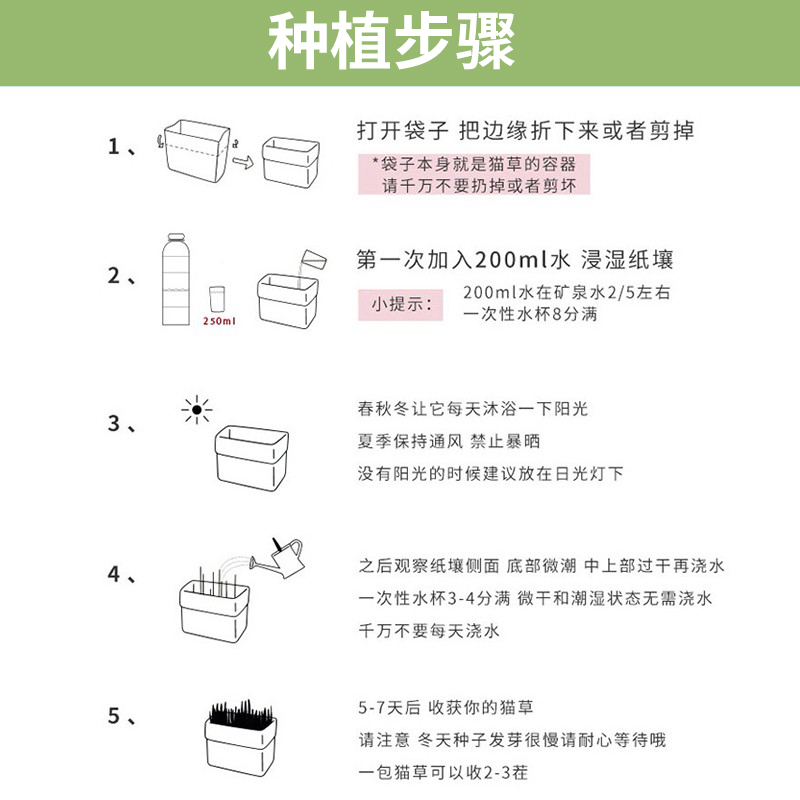 种植步骤

1、

打开袋子 把边缘折下来或者剪掉

*袋子本身就是猫草的容器
请千万不要扔掉或者剪坏

2、

250ml

第一次加入200ml水 浸湿纸壤

小提示：

200ml水在矿泉水2/5左右
一次性水杯8分满

3、

春秋冬让它每天沐浴一下阳光

夏季保持通风 禁止暴晒

没有阳光的时候建议放在日光灯下

4、

之后观察纸壤侧面 底部微潮 中上部过干再浇水

一次性水杯3-4分满 微干和潮湿状态无需浇水

千万不要每天浇水

5、

5-7天后 收获你的猫草

请注意 冬天种子发芽很慢请耐心等待哦

一包猫草可以收2-3茬