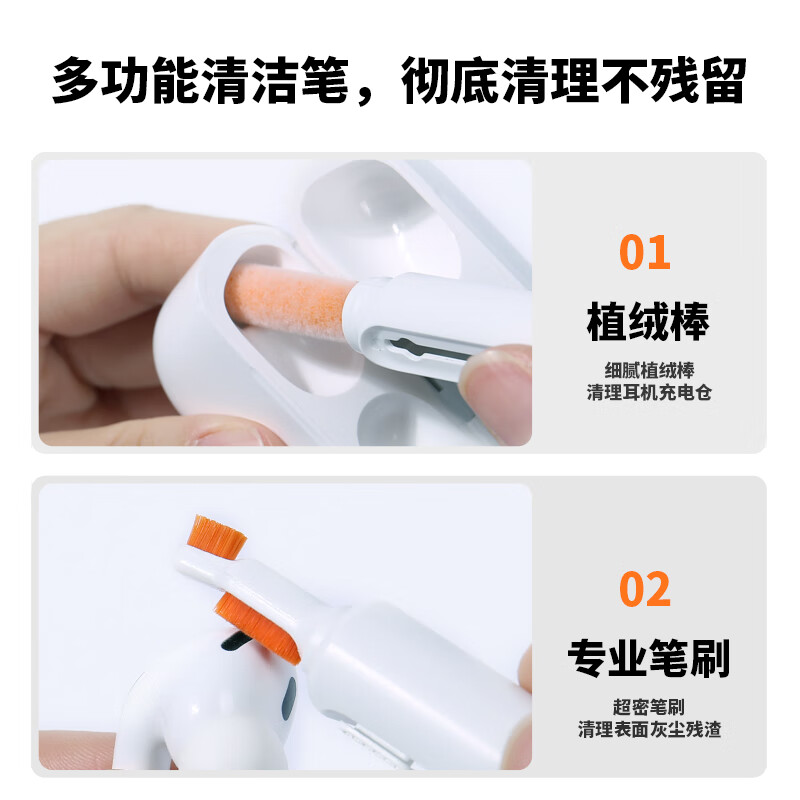 多功能清洁笔，彻底清理不残留

01

植绒棒

细腻植绒棒
清理耳机充电仓

02

专业笔刷

超密笔刷
清理表面灰尘残渣