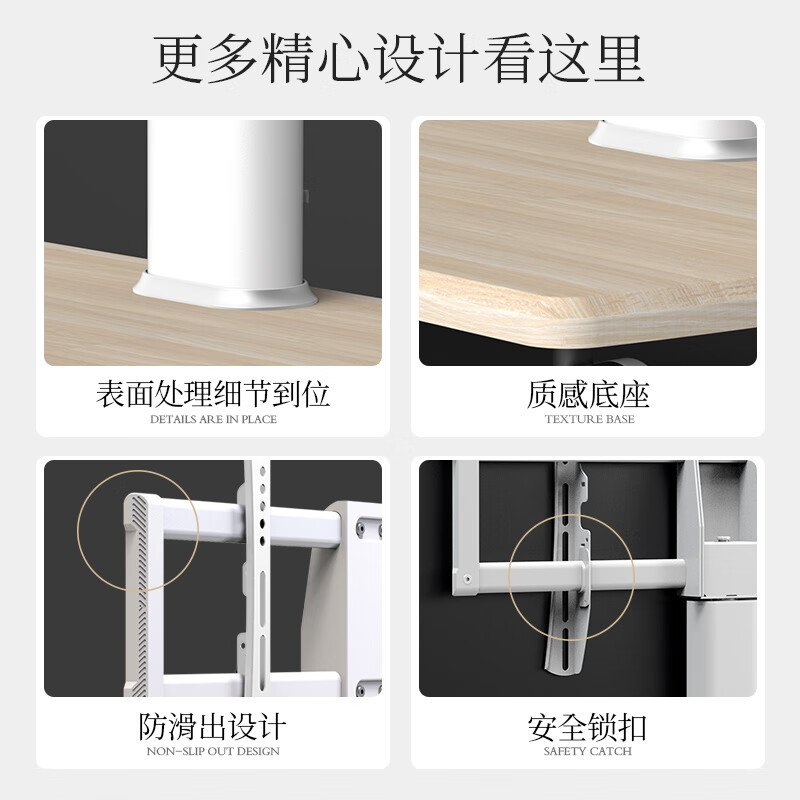 更多精心设计看这里

表面处理细节到位
DETAILS ARE IN PLACE

质感底座
TEXTURE BASE

防滑出设计
NON-SLIP OUT DESIGN

安全锁扣
SAFETY CATCH