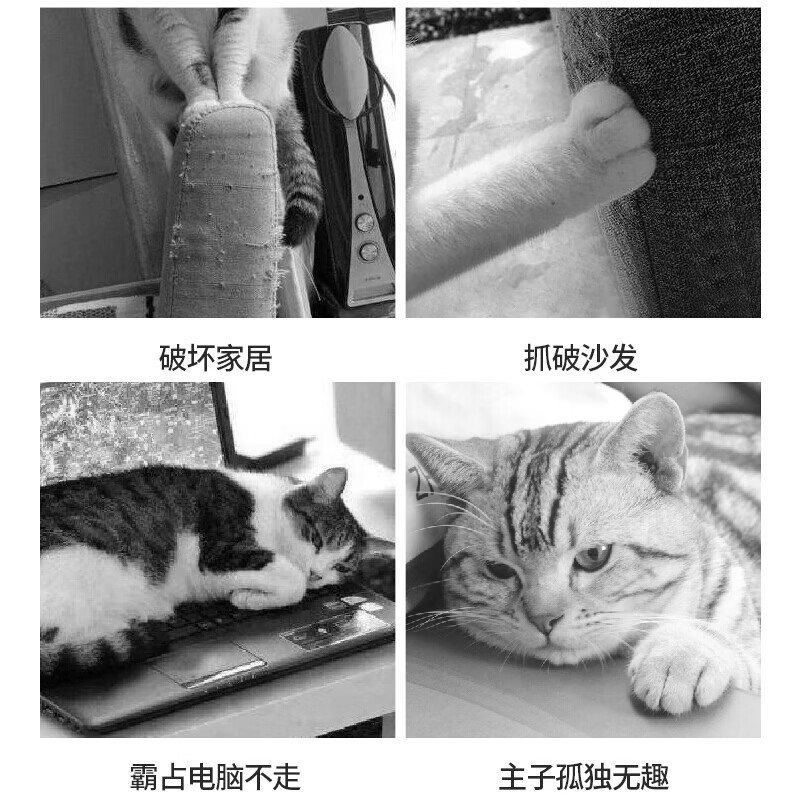 破坏家居

抓破沙发

霸占电脑不走

主子孤独无趣