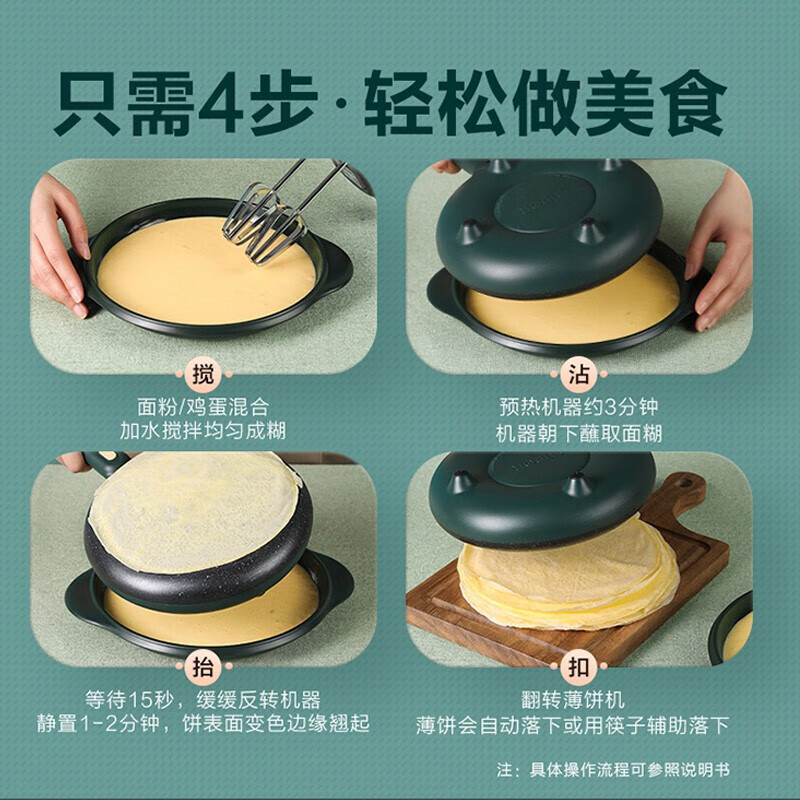 只需4步·轻松做美食

搅
面粉/鸡蛋混合
加水搅拌均匀成糊

沾
预热机器约3分钟
机器朝下蘸取面糊

抬
等待15秒，缓缓反转机器
静置1-2分钟，饼表面变色边缘翘起

扣
翻转薄饼机
薄饼会自动落下或用筷子辅助落下

注：具体操作流程可参照说明书