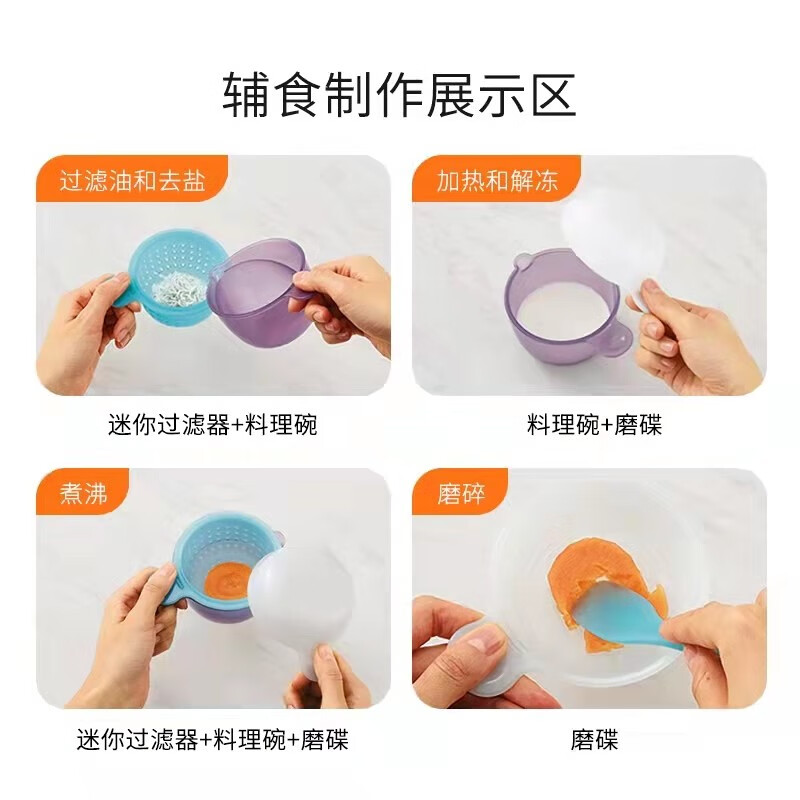 辅食制作展示区

过滤油和去盐

迷你过滤器+料理碗

加热和解冻

料理碗+磨碟

煮沸

迷你过滤器+料理碗+磨碟

磨碎

磨碟