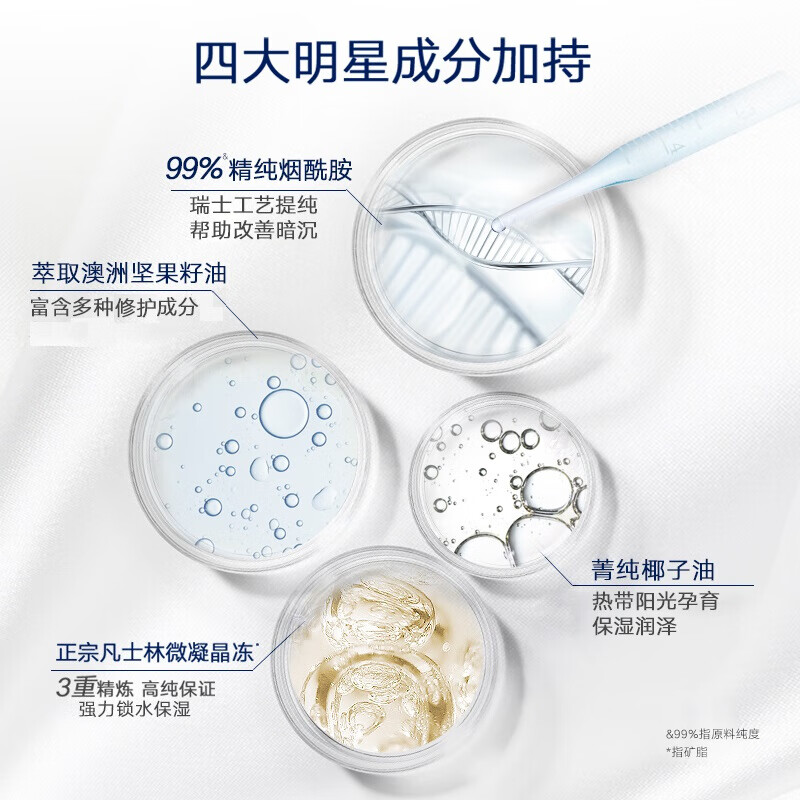 四大明星成分加持

99%& 精纯烟酰胺
瑞士工艺提纯
帮助改善暗沉

萃取澳洲坚果籽油
富含多种修护成分

菁纯椰子油
热带阳光孕育
保湿润泽

正宗凡士林微凝晶冻*
3重精炼 高纯保证
强力锁水保湿

&99%指原料纯度
*指矿脂