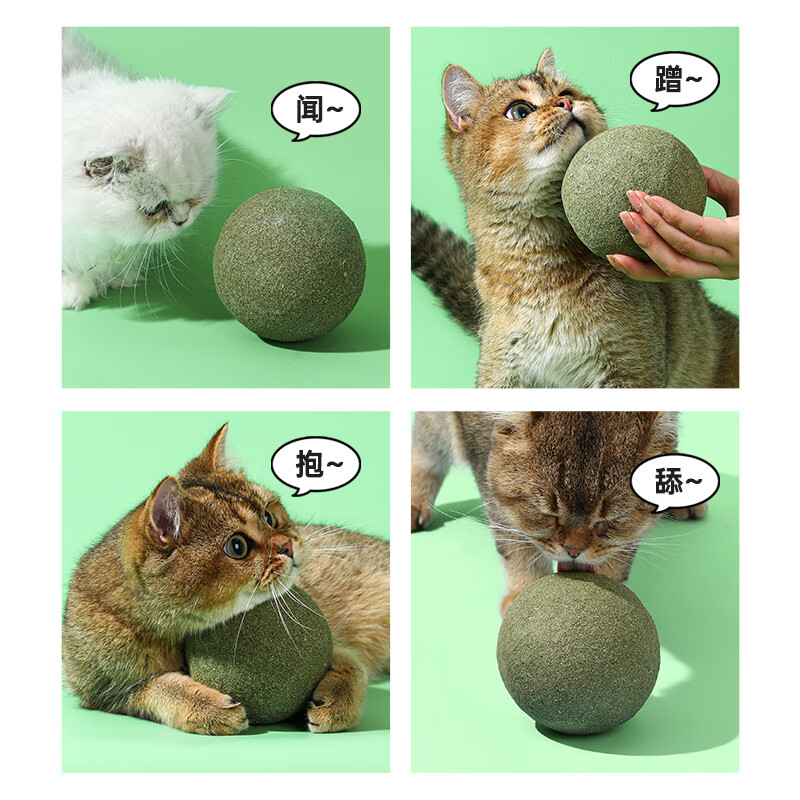 闻~

蹭~

抱~

舔~