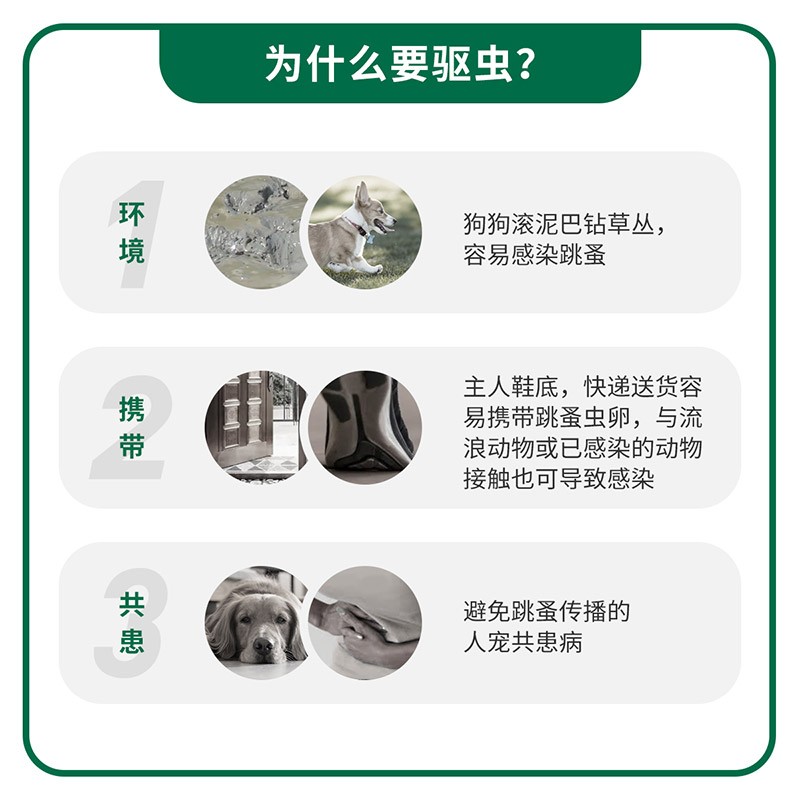 为什么要驱虫？

1
环境
狗狗滚泥巴钻草丛，容易感染跳蚤

2
携带
主人鞋底，快递送货容易携带跳蚤虫卵，与流浪动物或已感染的动物接触也可导致感染

3
共患
避免跳蚤传播的人宠共患病