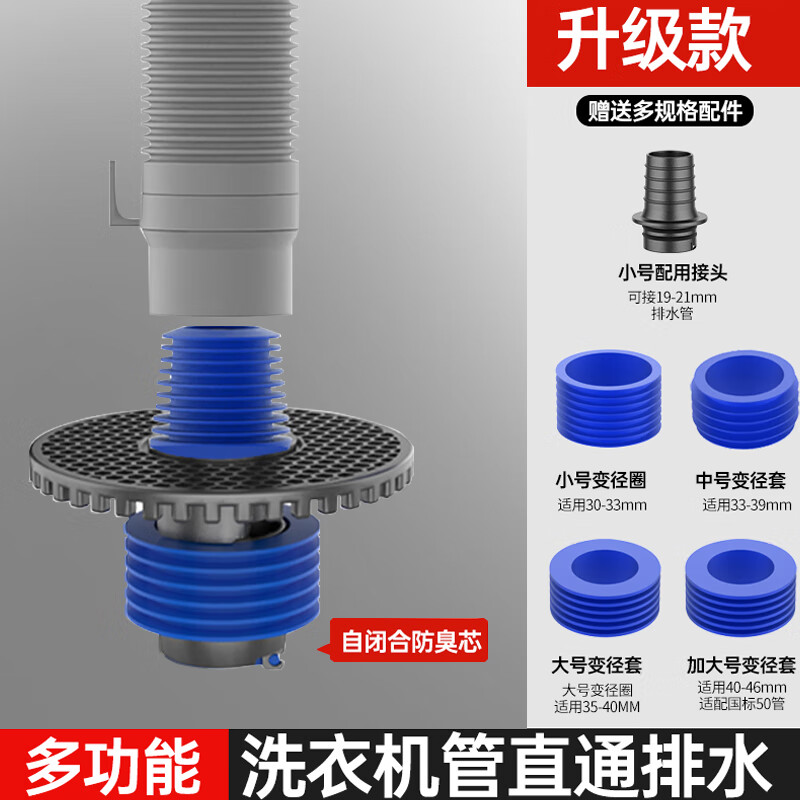 升级款

赠送多规格配件

小号配用接头
可接19-21mm
排水管

小号变径圈
适用30-33mm

中号变径套
适用33-39mm

大号变径套
大号变径圈
适用35-40MM

加大号变径套
适用40-46mm
适配国标50管

自闭合防臭芯

多功能 洗衣机管直通排水