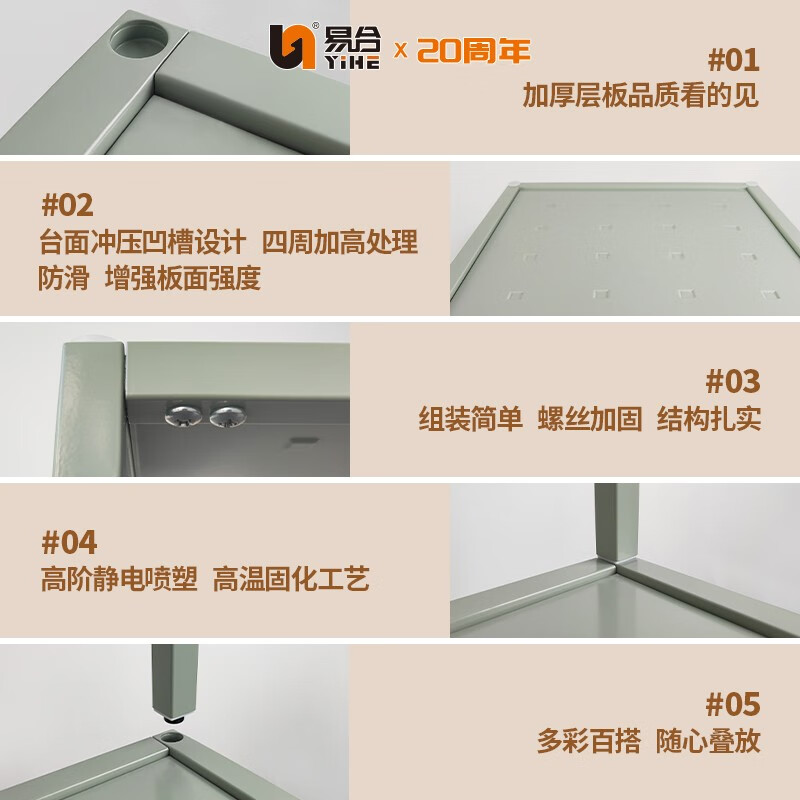 易合 YIHE x 20周年

#01
加厚层板品质看的见

#02
台面冲压凹槽设计 四周加高处理
防滑 增强板面强度

#03
组装简单 螺丝加固 结构扎实

#04
高阶静电喷塑 高温固化工艺

#05
多彩百搭 随心叠放