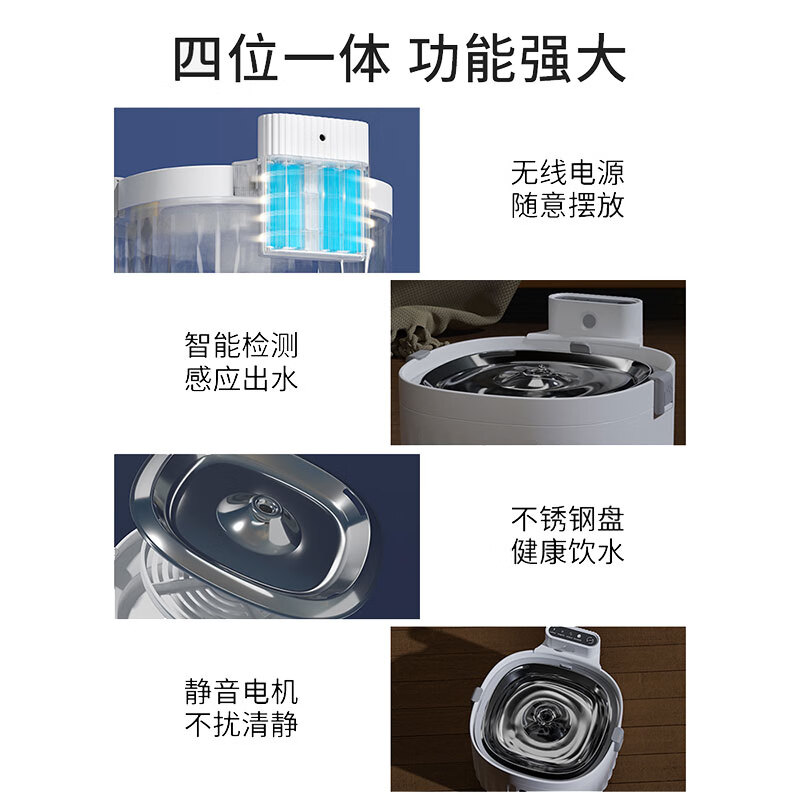 四位一体 功能强大

无线电源
随意摆放

智能检测
感应出水

不锈钢盘
健康饮水

静音电机
不扰清静