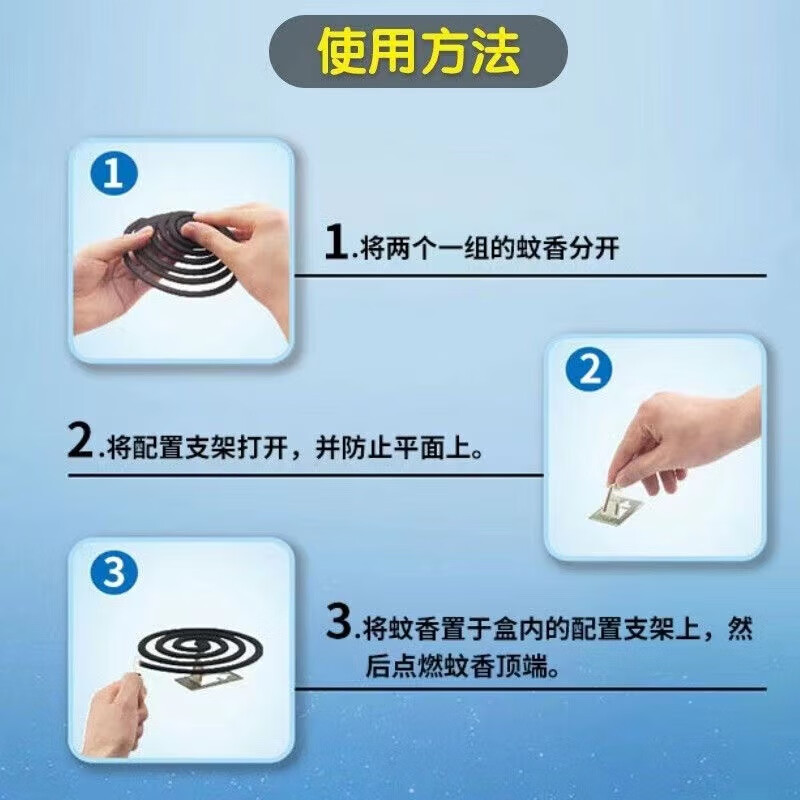 使用方法

1

1.将两个一组的蚊香分开

2

2.将配置支架打开，并防止平面上。

3

3.将蚊香置于盒内的配置支架上，然后点燃蚊香顶端。