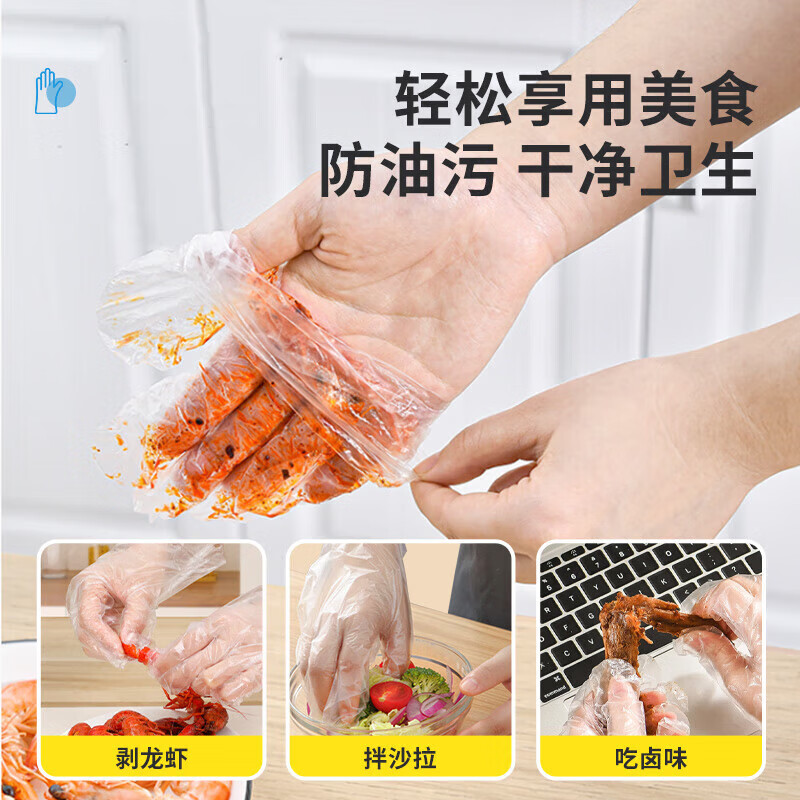 轻松享用美食
防油污 干净卫生

剥龙虾

拌沙拉

吃卤味