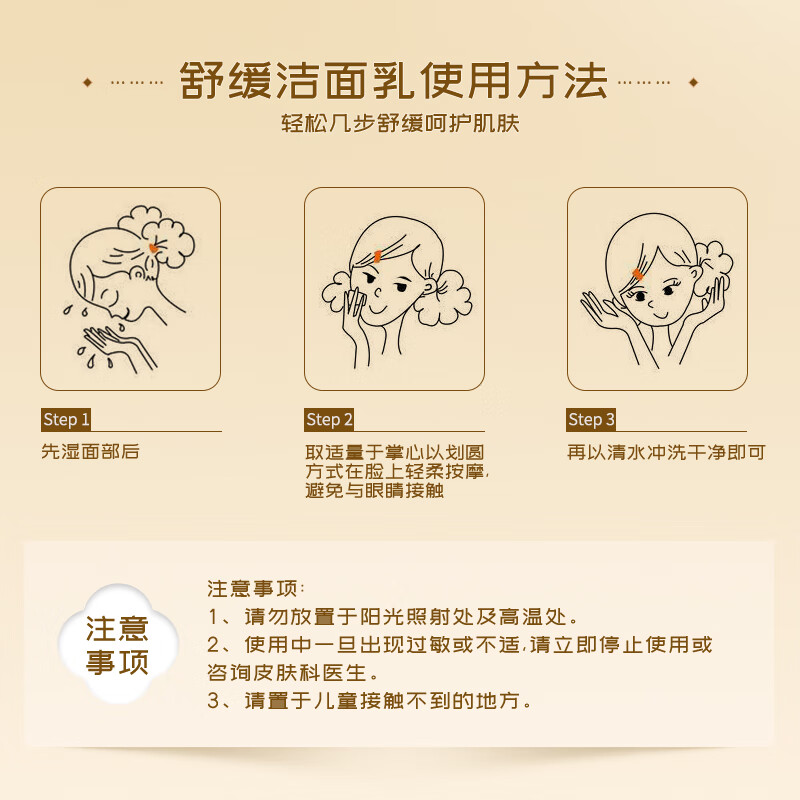 舒缓洁面乳使用方法
轻松几步舒缓呵护肌肤

Step 1
先湿面部后

Step 2
取适量于掌心以划圆方式在脸上轻柔按摩，避免与眼睛接触

Step 3
再以清水冲洗干净即可

注意事项

注意事项：
1、请勿放置于阳光照射处及高温处。
2、使用中一旦出现过敏或不适，请立即停止使用或咨询皮肤科医生。
3、请置于儿童接触不到的地方。