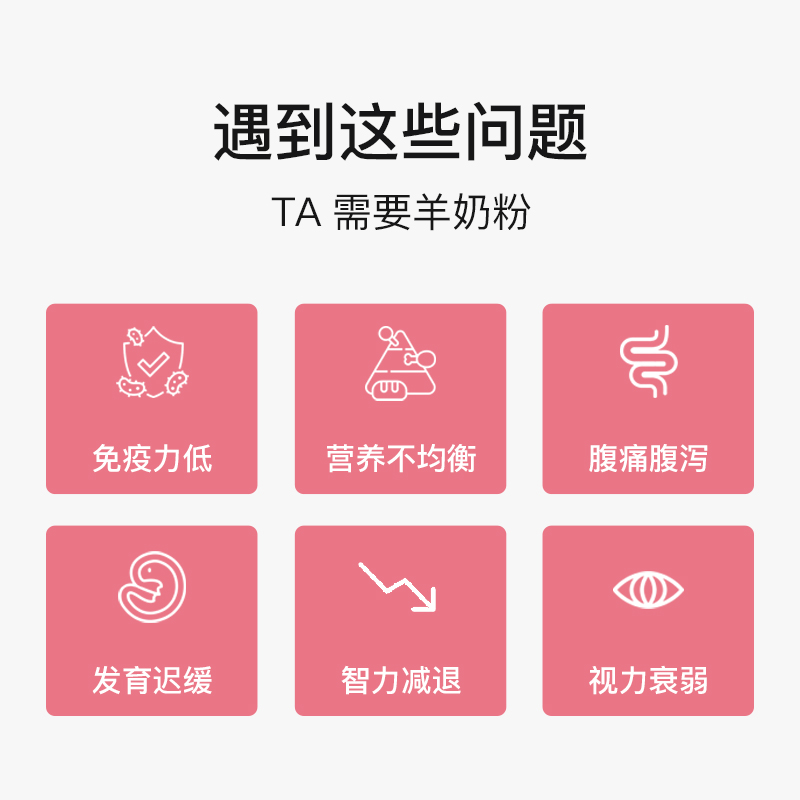 遇到这些问题

TA需要羊奶粉

免疫力低

营养不均衡

腹痛腹泻

发育迟缓

智力减退

视力衰弱