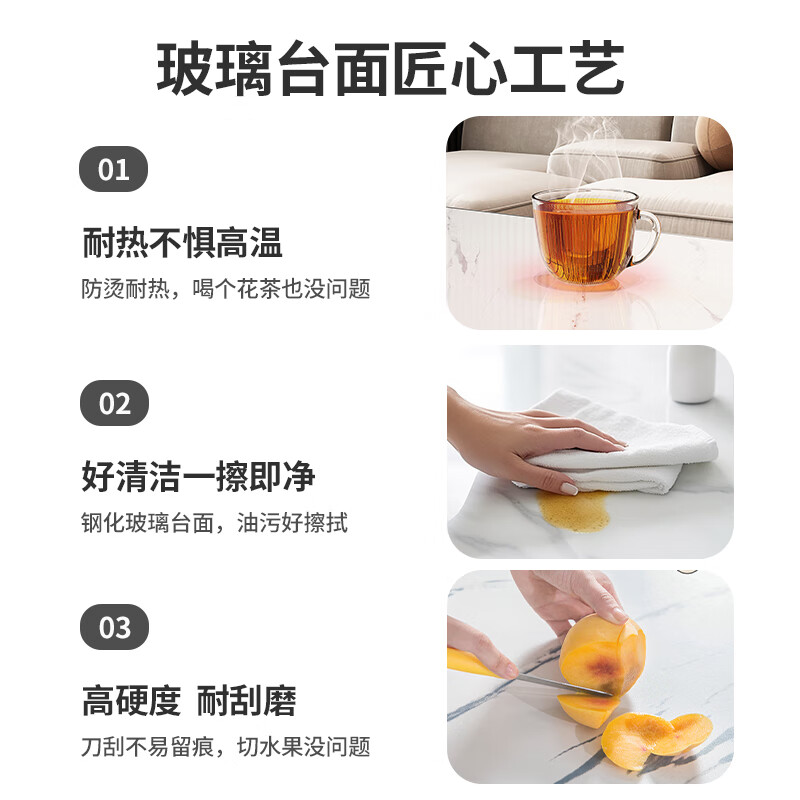 玻璃台面匠心工艺

01

耐热不惧高温

防烫耐热，喝个花茶也没问题

02

好清洁一擦即净

钢化玻璃台面，油污好擦拭

03

高硬度 耐刮磨

刀刮不易留痕，切水果没问题