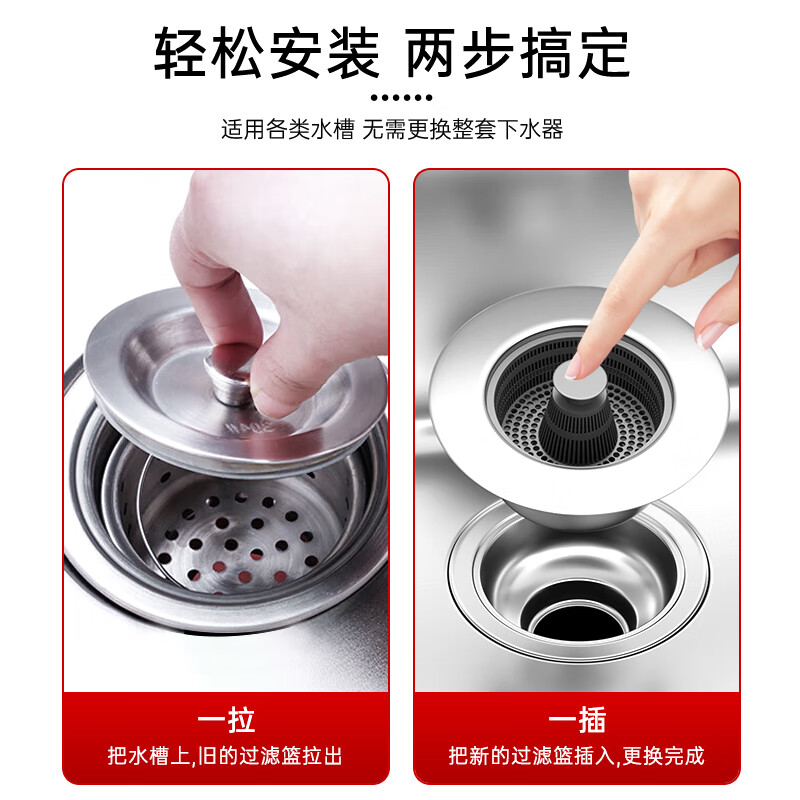 轻松安装 两步搞定

适用各类水槽 无需更换整套下水器

一拉
把水槽上,旧的过滤篮拉出

一插
把新的过滤篮插入,更换完成