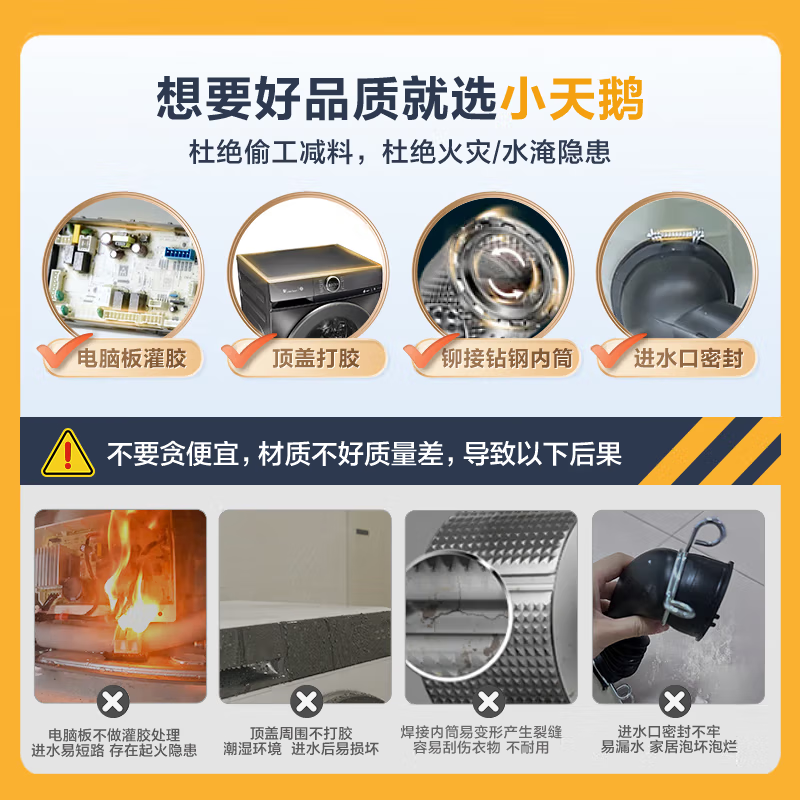 想要好品质就选小天鹅

杜绝偷工减料，杜绝火灾/水淹隐患

电脑板灌胶

顶盖打胶

铆接钻钢内筒

进水口密封

不要贪便宜，材质不好质量差，导致以下后果

电脑板不做灌胶处理
进水易短路 存在起火隐患

顶盖周围不打胶
潮湿环境 进水后易损坏

焊接内筒易变形产生裂缝
容易刮伤衣物 不耐用

进水口密封不牢
易漏水 家居泡坏泡烂