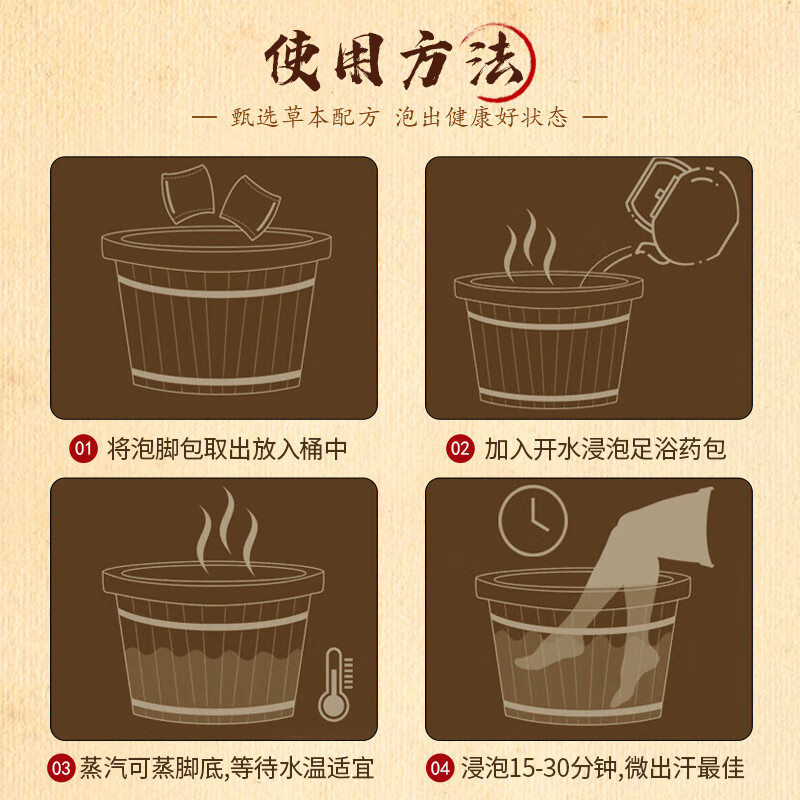 使用方法

— 甄选草本配方 泡出健康好状态 —

01 将泡脚包取出放入桶中

02 加入开水浸泡足浴药包

03 蒸汽可蒸脚底,等待水温适宜

04 浸泡15-30分钟,微出汗最佳