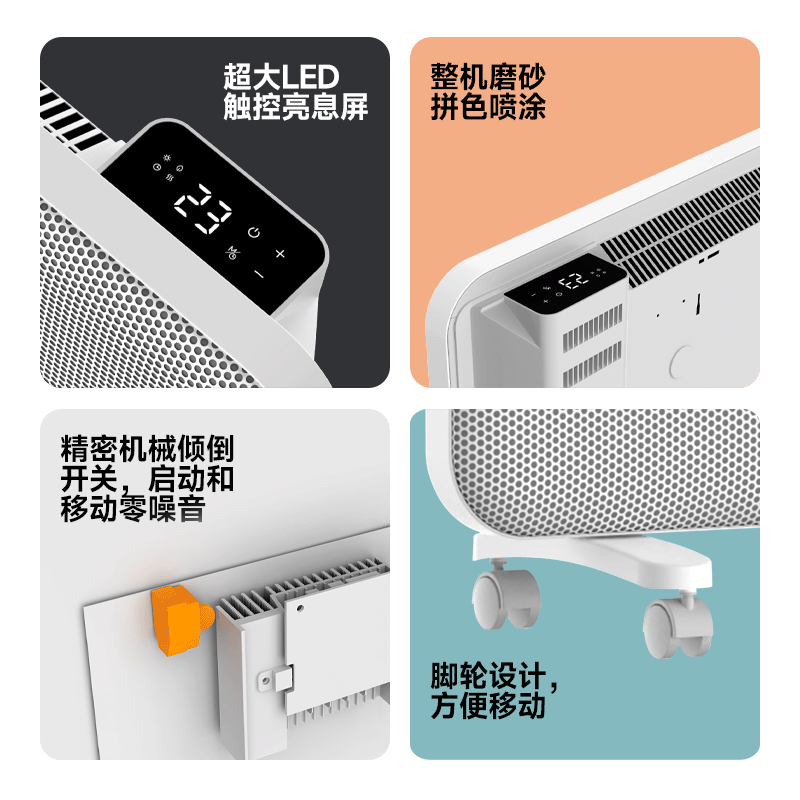 超大LED
触控亮息屏

23

整机磨砂
拼色喷涂

23

精密机械倾倒
开关，启动和
移动零噪音

脚轮设计，
方便移动