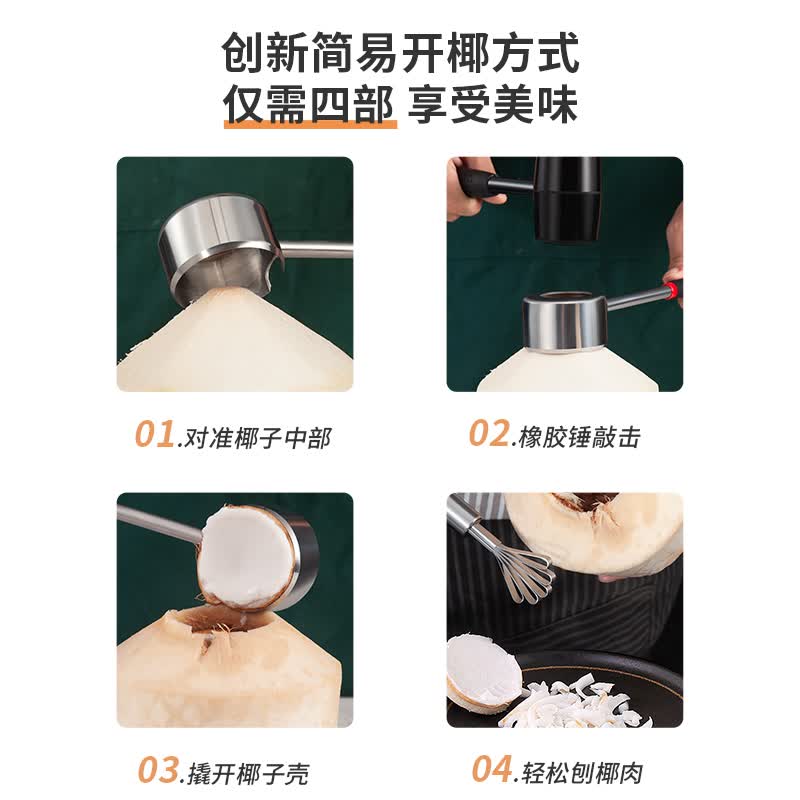 创新简易开椰方式
仅需四部 享受美味

01.对准椰子中部

02.橡胶锤敲击

03.撬开椰子壳

04.轻松刨椰肉