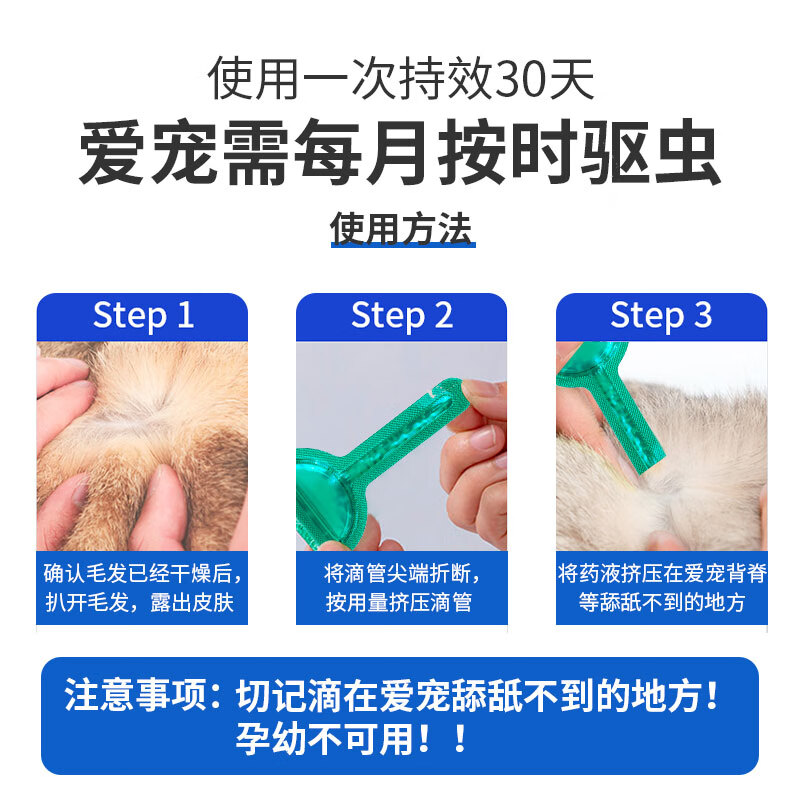 使用一次持效30天
爱宠需每月按时驱虫

使用方法

Step 1
确认毛发已经干燥后，扒开毛发，露出皮肤

Step 2
将滴管尖端折断，按用量挤压滴管

Step 3
将药液挤压在爱宠背脊等舔舐不到的地方

注意事项：切记滴在爱宠舔舐不到的地方！孕幼不可用！！