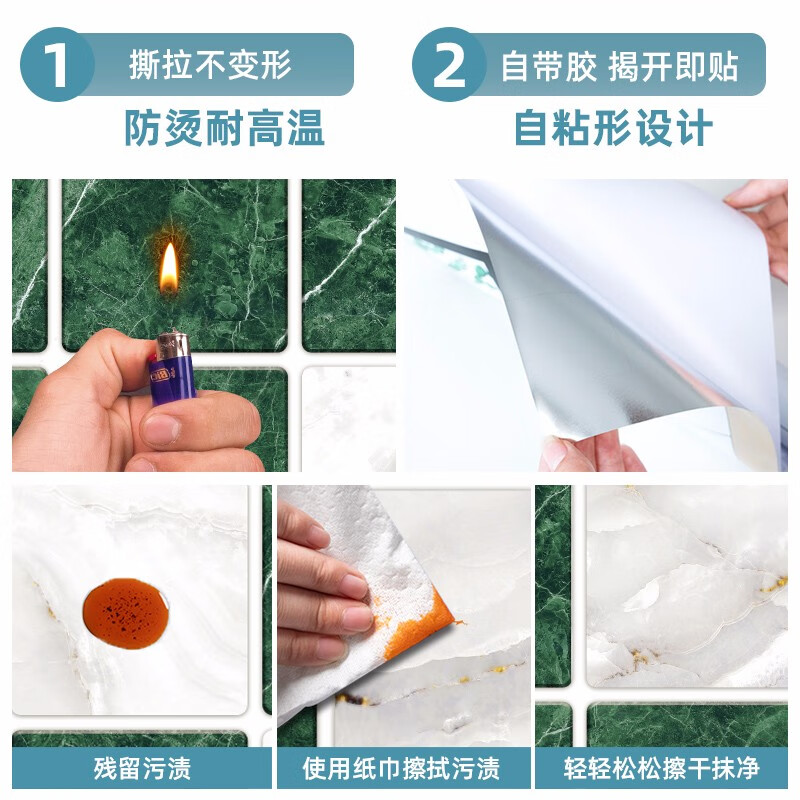 1 撕拉不变形

防烫耐高温

2 自带胶 揭开即贴

自粘形设计

残留污渍

使用纸巾擦拭污渍

轻轻松松擦干抹净