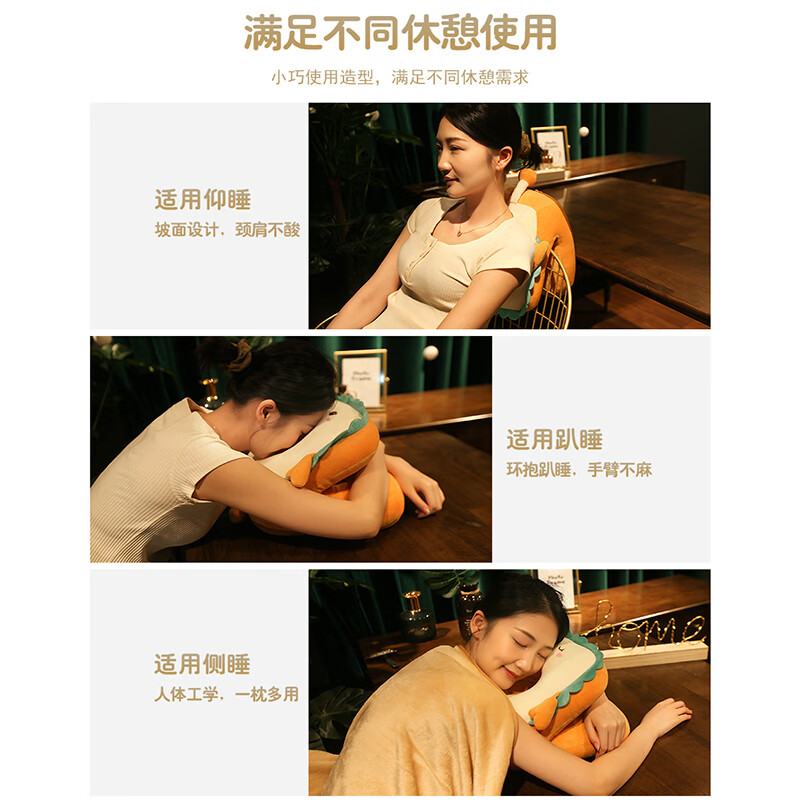 满足不同休憩使用

小巧使用造型，满足不同休憩需求

适用仰睡

坡面设计，颈肩不酸

适用趴睡

环抱趴睡，手臂不麻

适用侧睡

人体工学，一枕多用

home