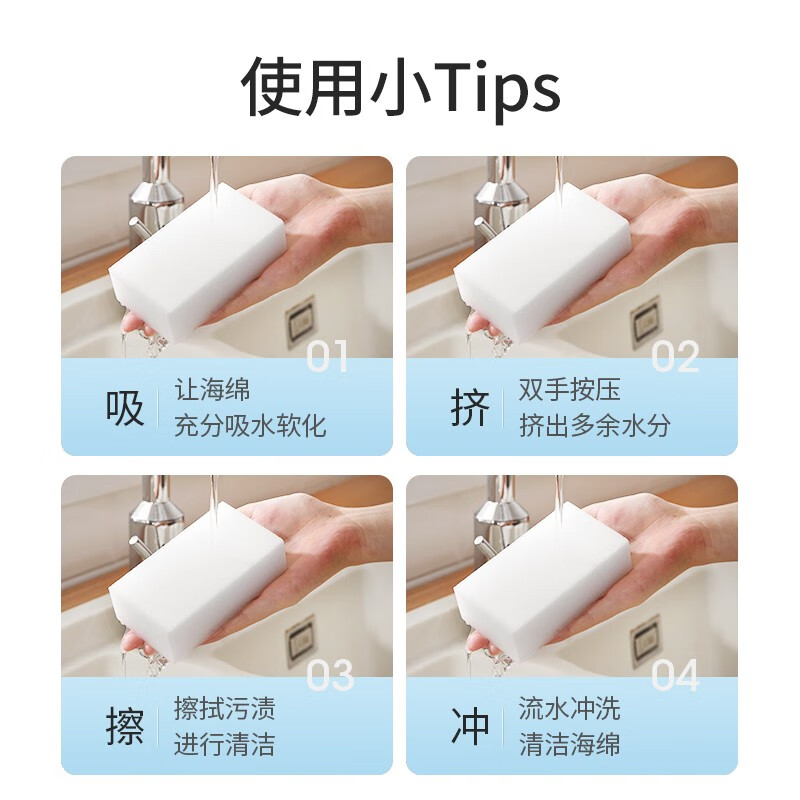 使用小Tips

01

吸

让海绵
充分吸水软化

02

挤

双手按压
挤出多余水分

03

擦

擦拭污渍
进行清洁

04

冲

流水冲洗
清洁海绵